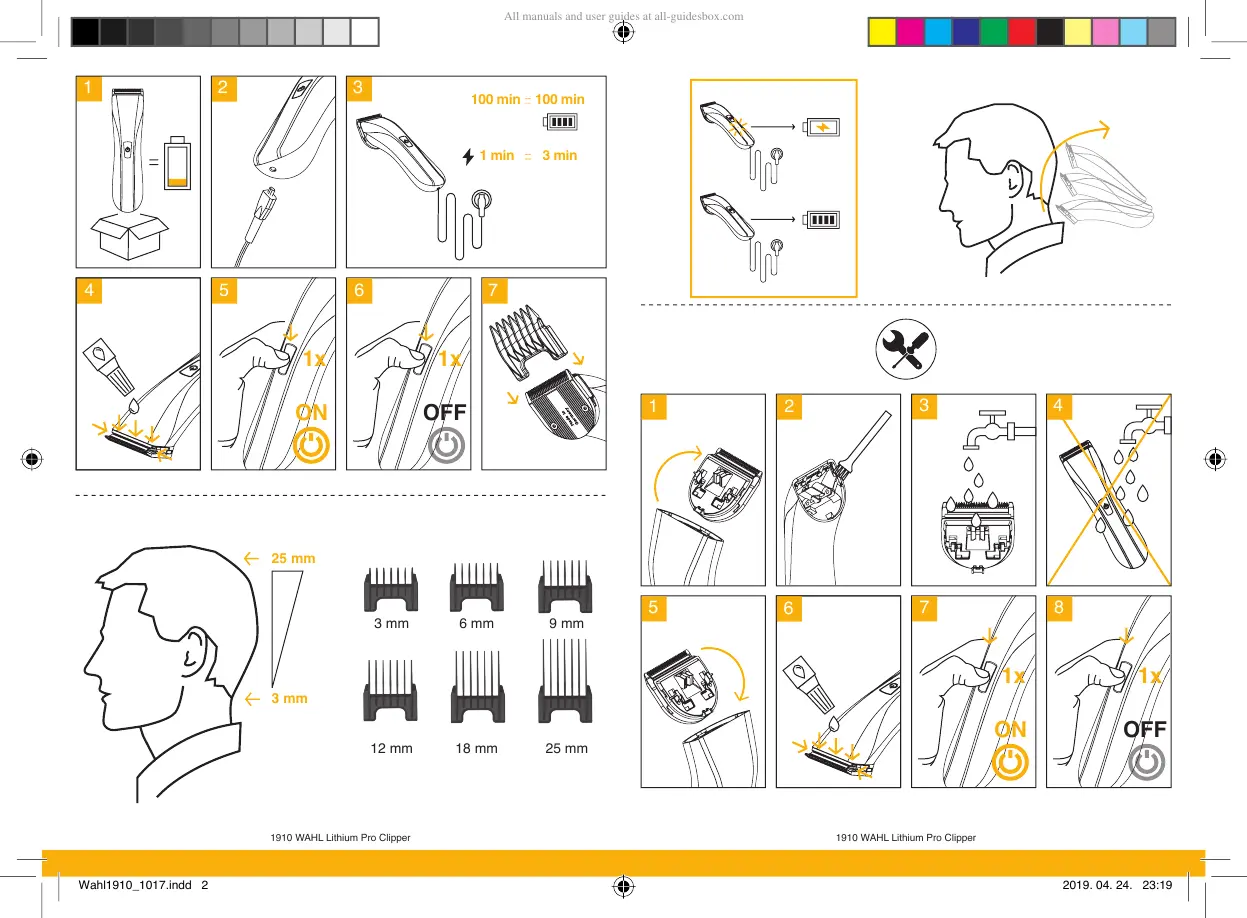 All manuals and user guides at all-guidesbox.com

1

2

3

100 min = 100 min

1 min = 3 min

4

5

1x

ON

6

1x

OFF

7

25 mm

3 mm

3 mm

6 mm

9 mm

12 mm

18 mm

25 mm

1

2

3

4

5

6

7

1x

ON

8

1x

OFF

1910 WAHL Lithium Pro Clipper

1910 WAHL Lithium Pro Clipper

Wahl1910_1017.indd 2

2019. 04. 24. 23:19