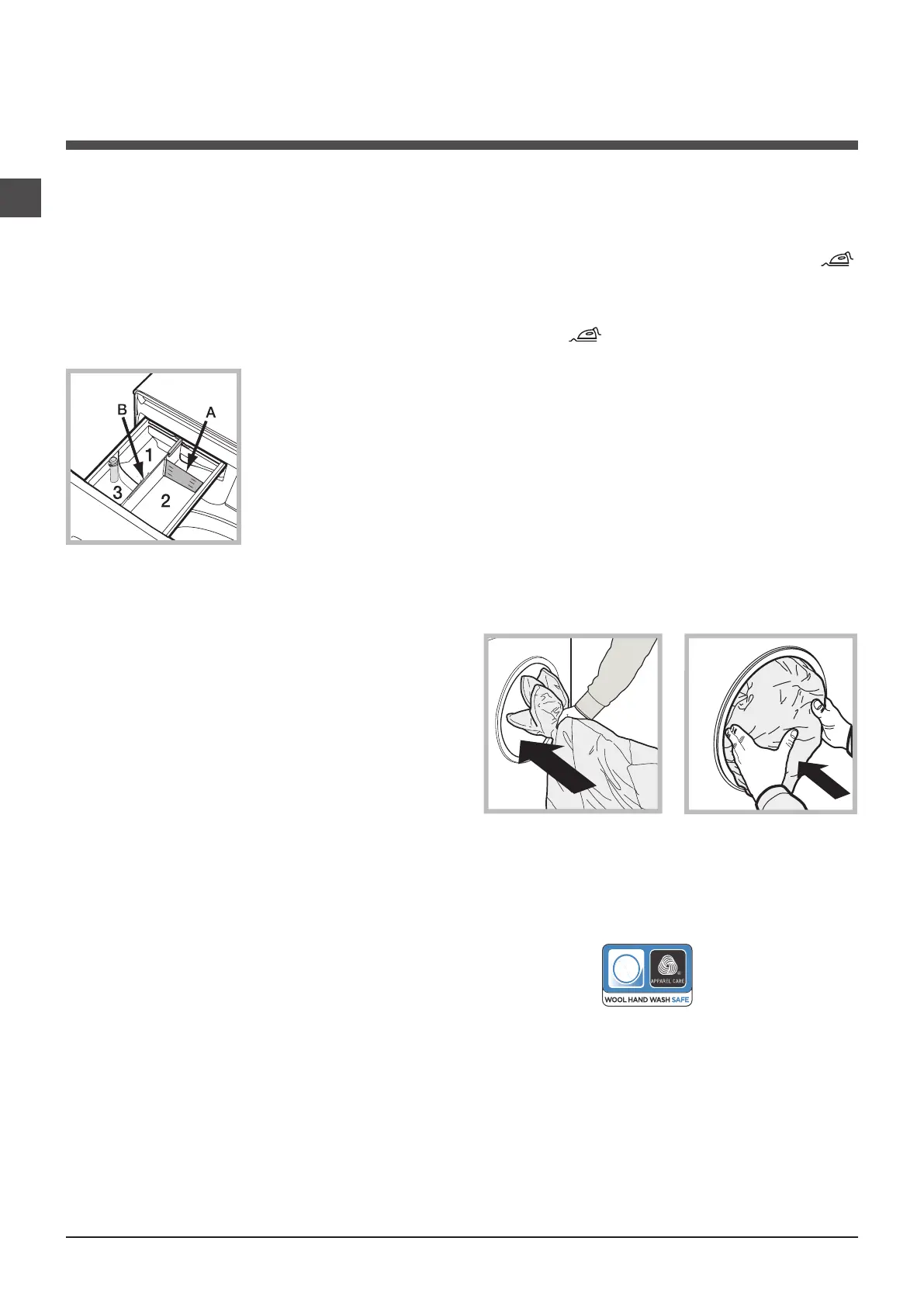 B

A

1

3

2

APPAREL CARE

WOOL HAND WASH SAFE