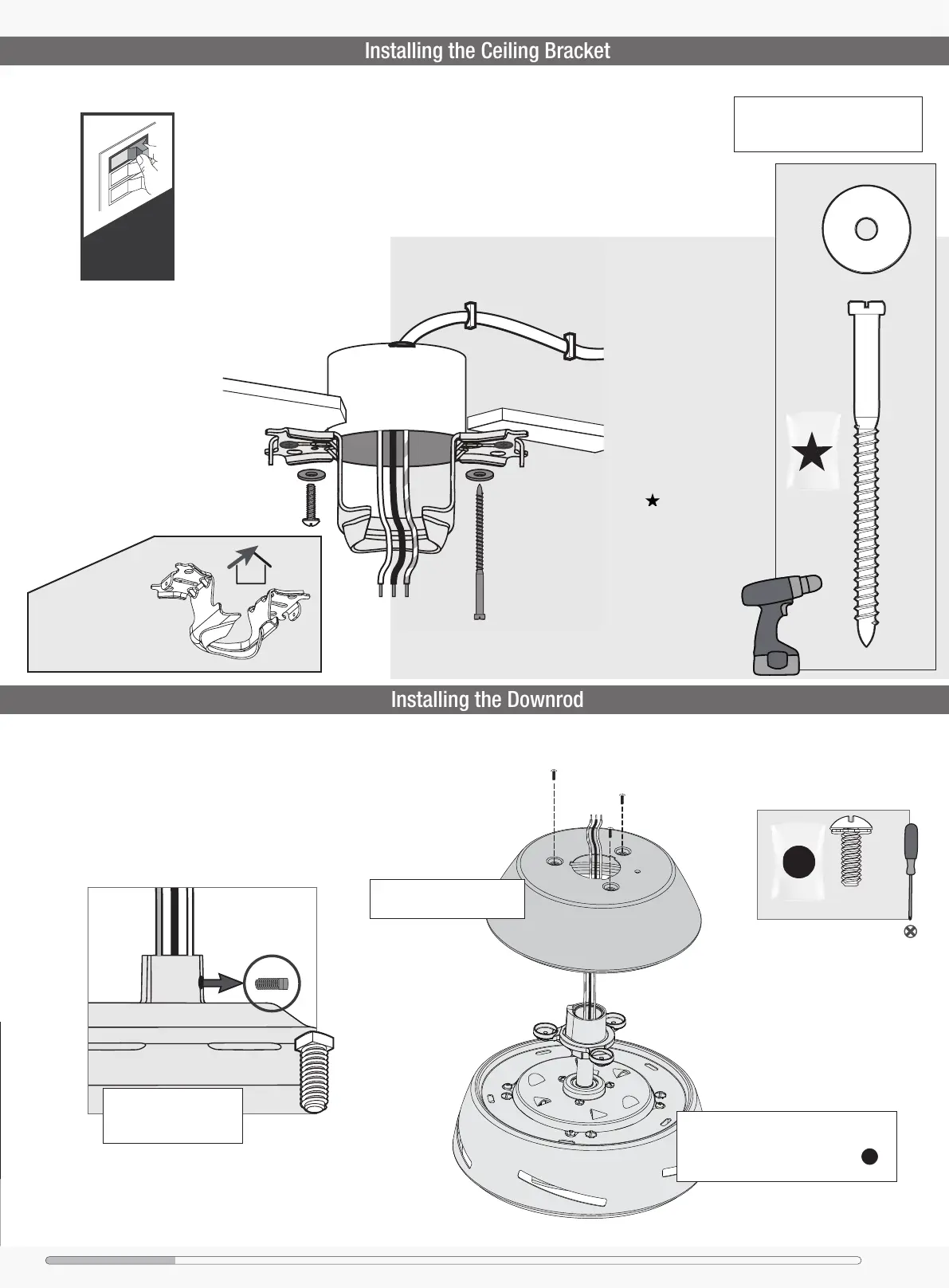 Installing the Ceiling Bracket

Installing the Downrod