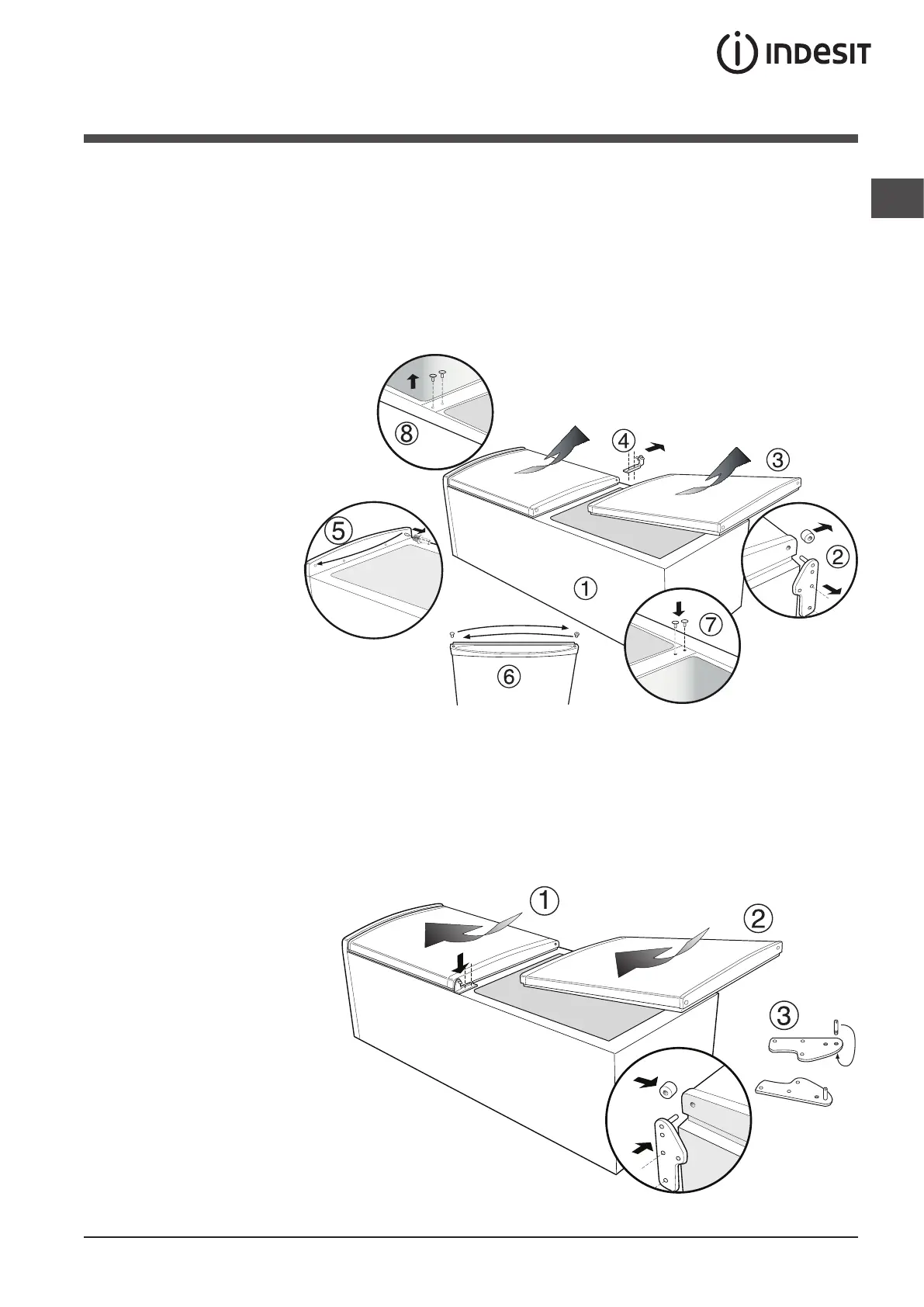 INDESIT

8

4

3

5

2

1

7

6

1

2

3