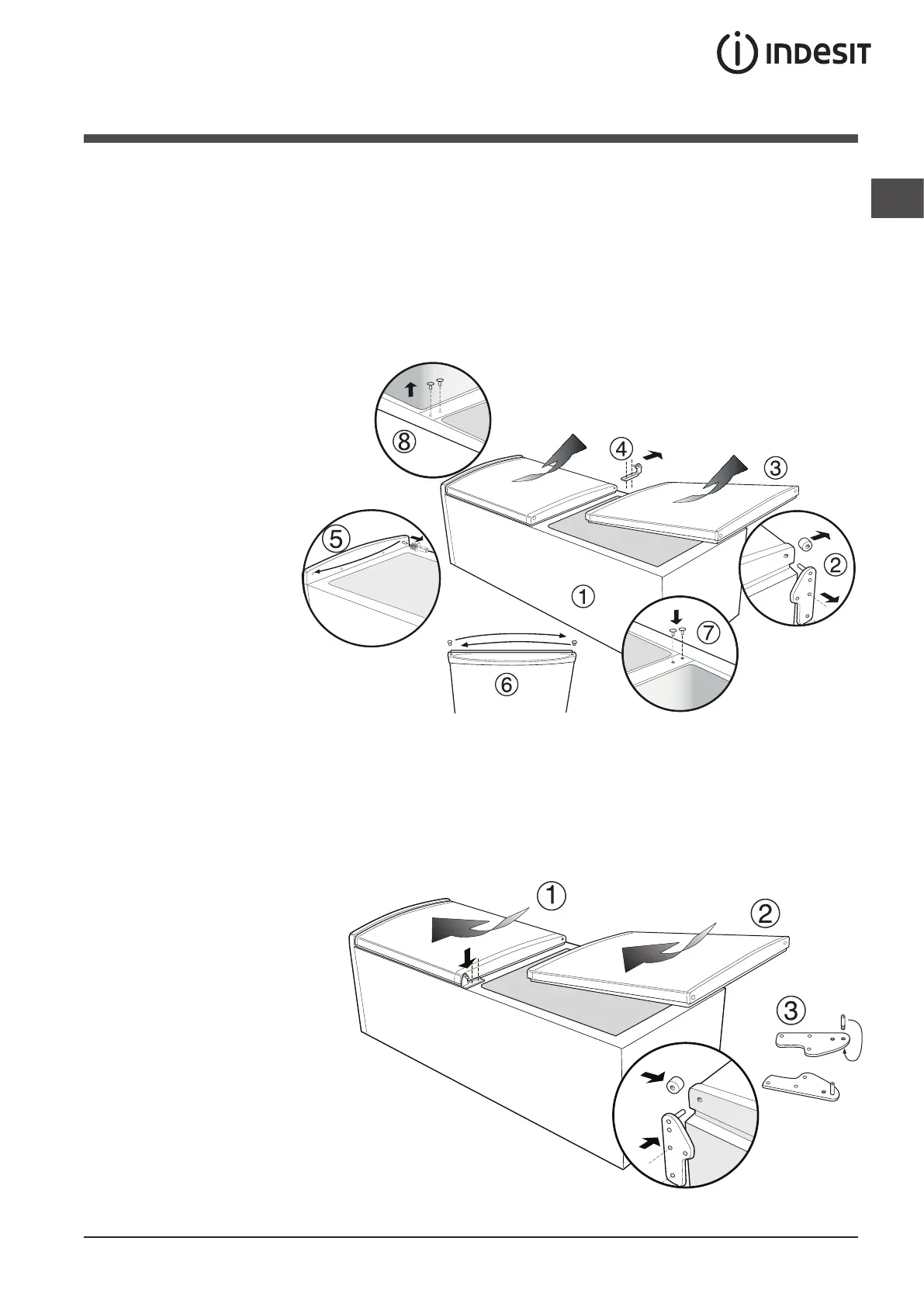 INDESIT

8
4
3
5
2
1
7
6

1
2
3