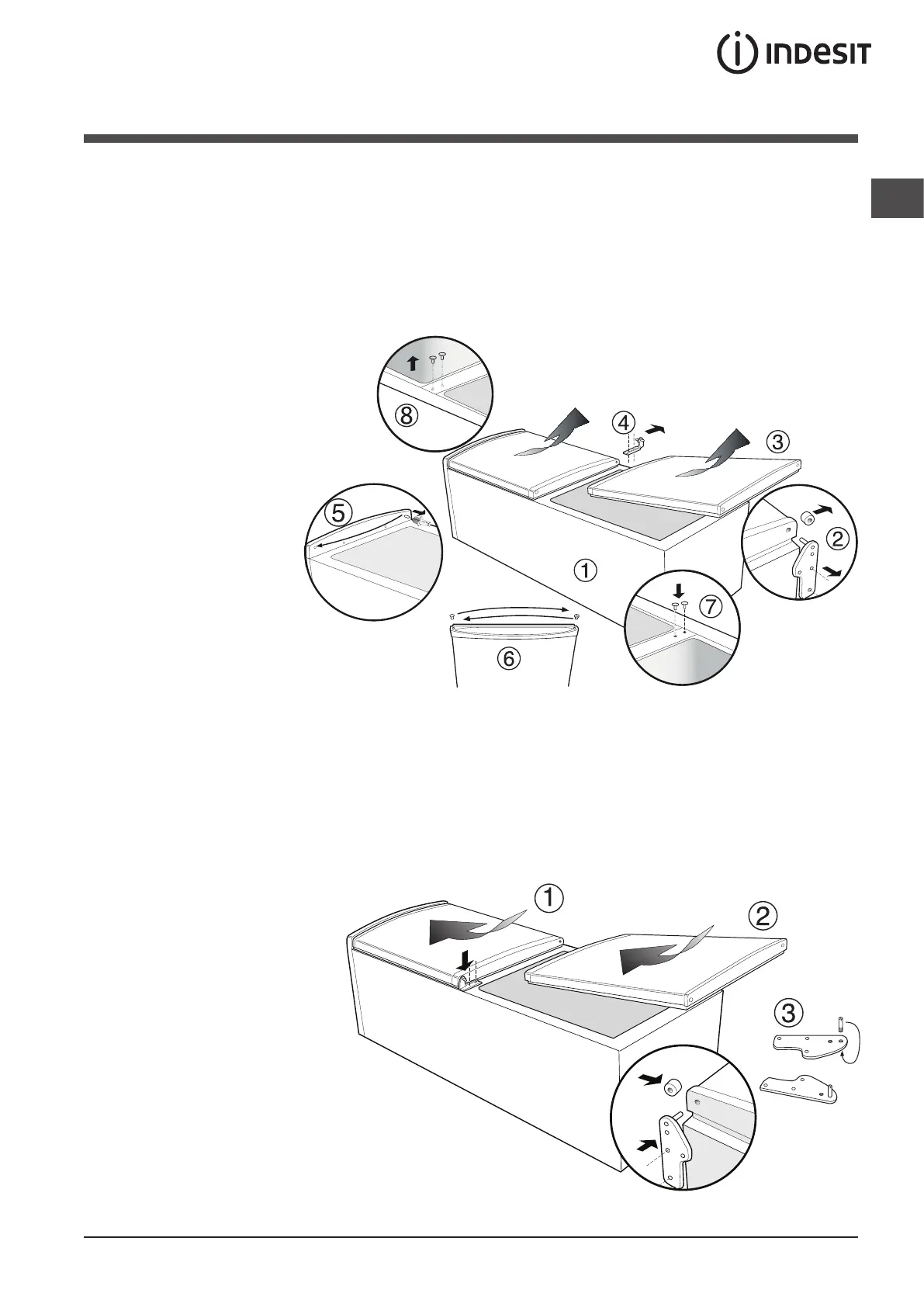 INDESIT

8

4

3

5

2

1

7

6

1

2

3