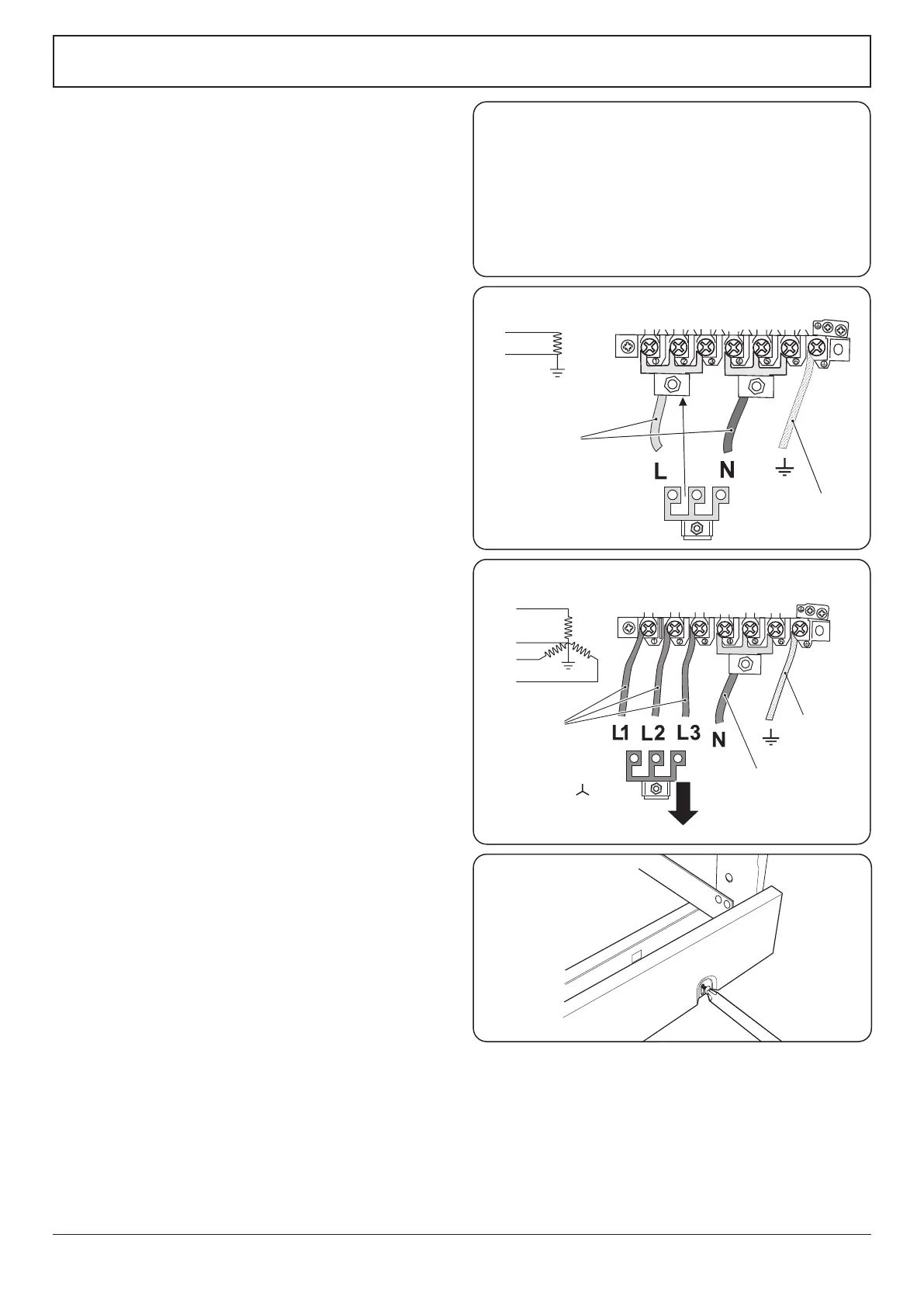 L

N

L1 L2 L3

N