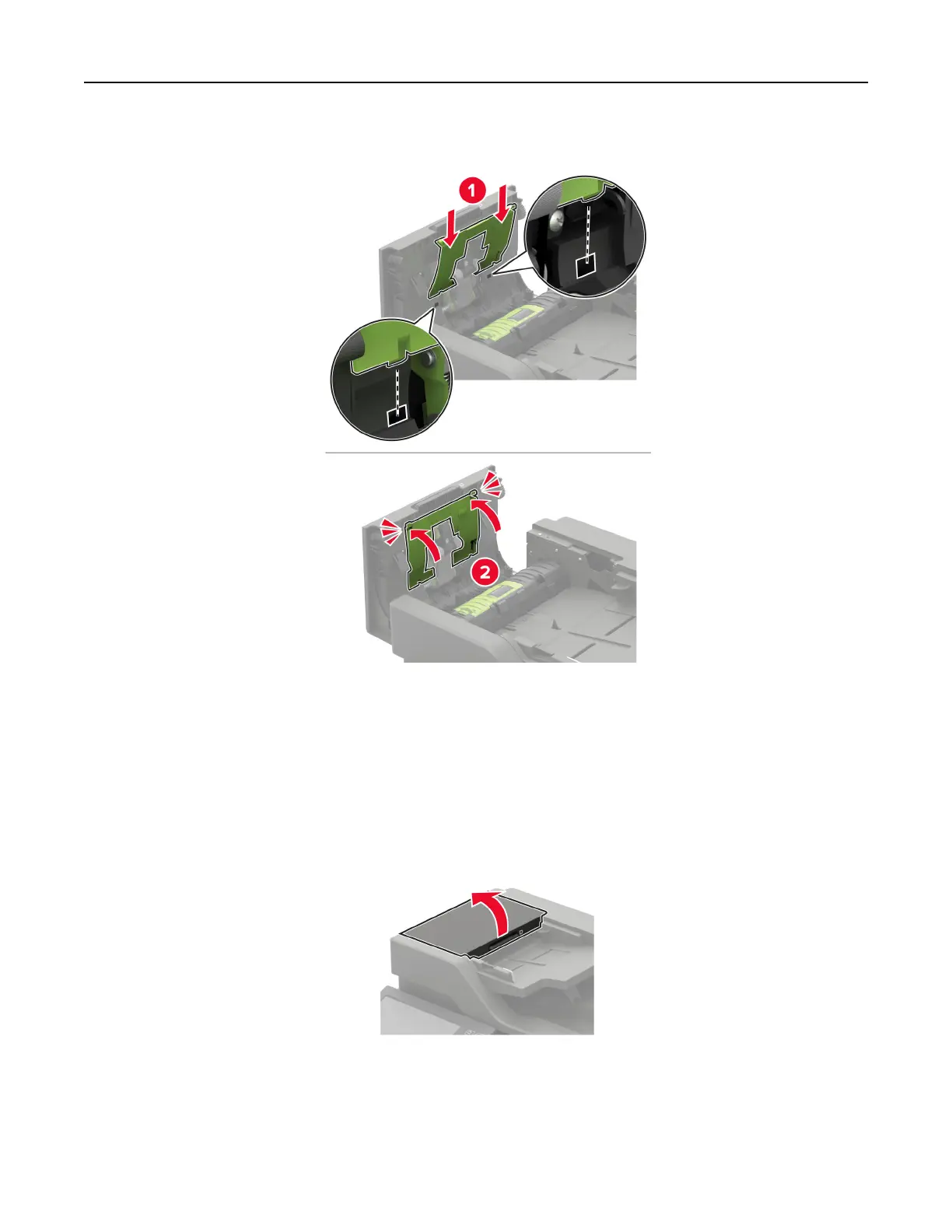 1

2