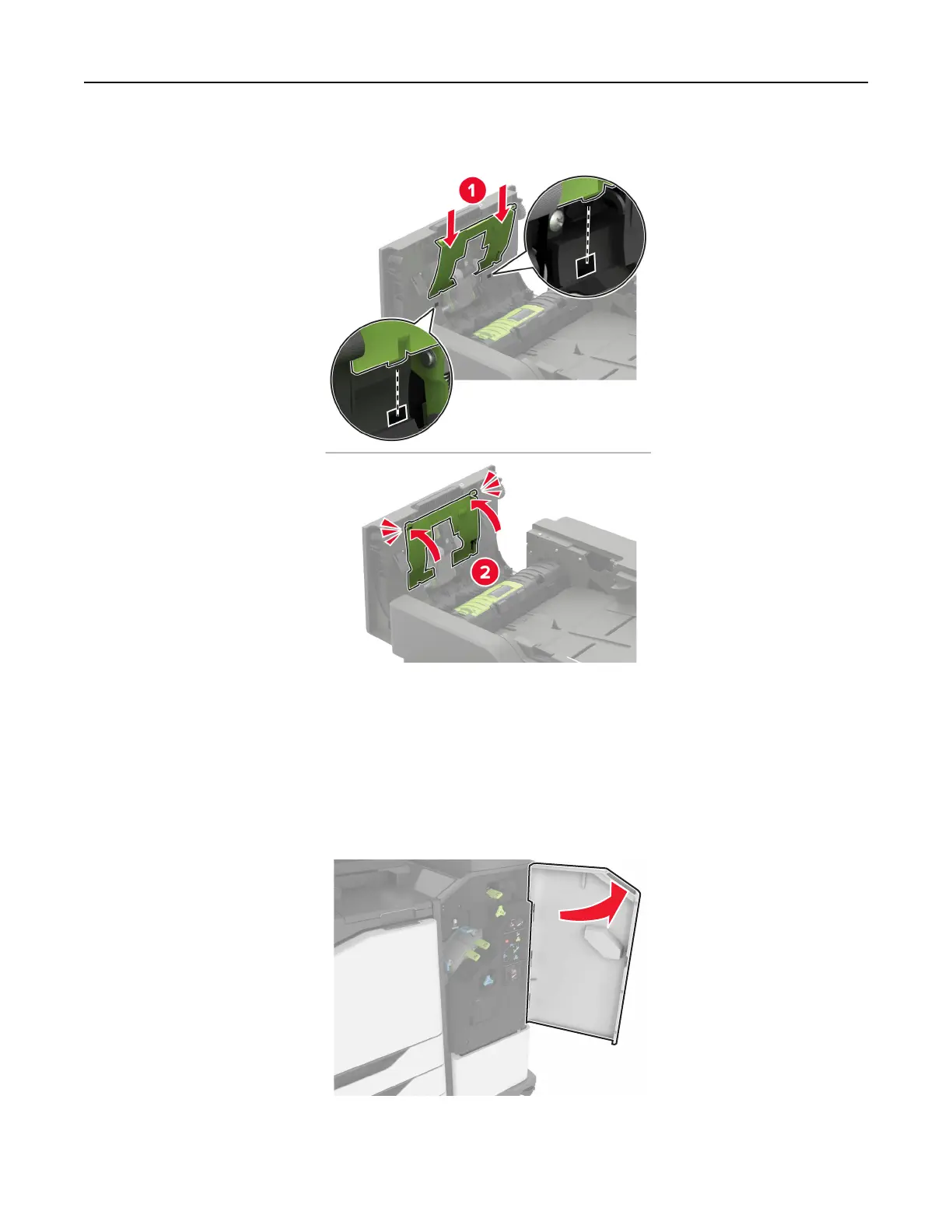 1

2