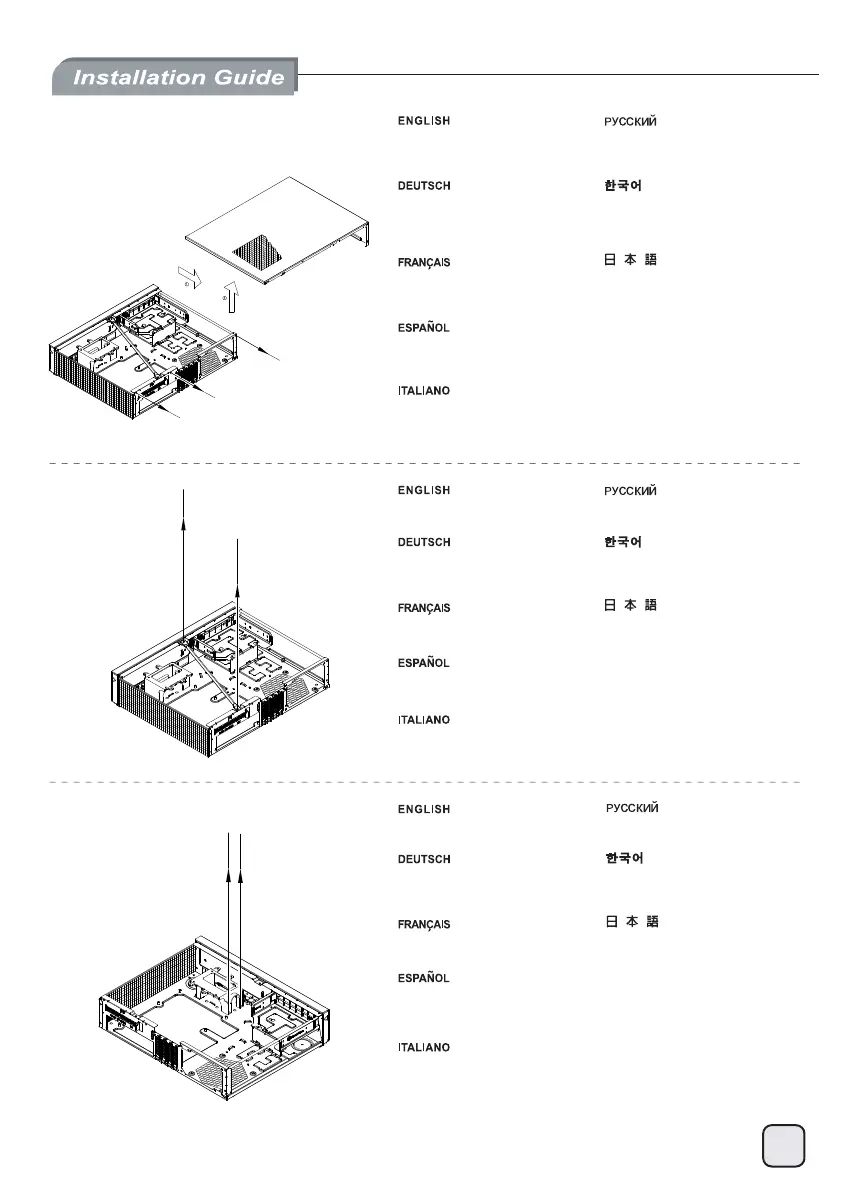 Installation Guide

ENGLISH

DEUTSCH

FRANÇAIS

ESPAÑOL

ITALIANO

РУССКИЙ

한국어

日 本 語

ENGLISH

DEUTSCH

FRANÇAIS

ESPAÑOL

ITALIANO

РУССКИЙ

한국어

日 本 語

ENGLISH

DEUTSCH

FRANÇAIS

ESPAÑOL

ITALIANO

РУССКИЙ

한국어

日 本 語