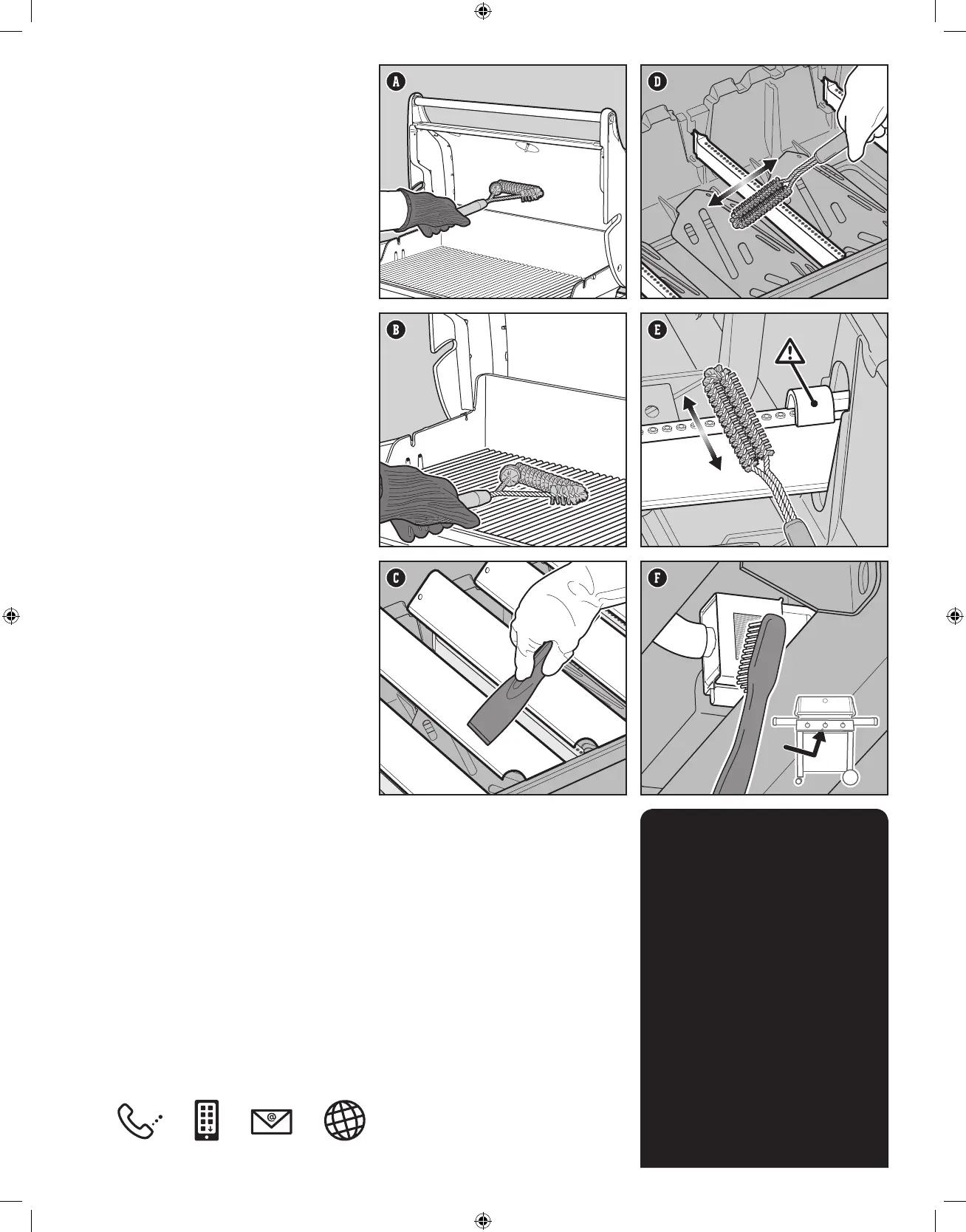 A

D

B

E

C

F