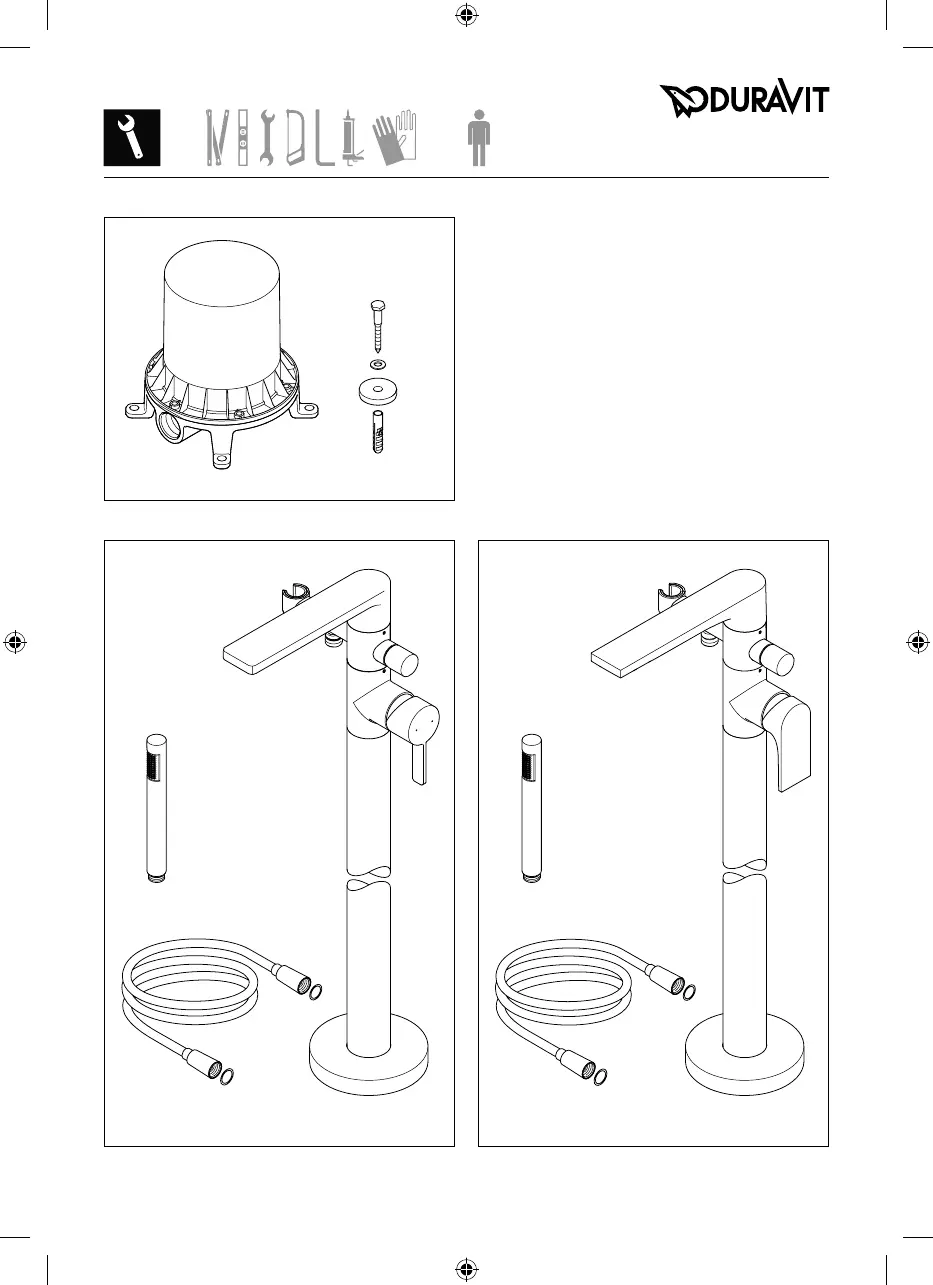 DURAVIT