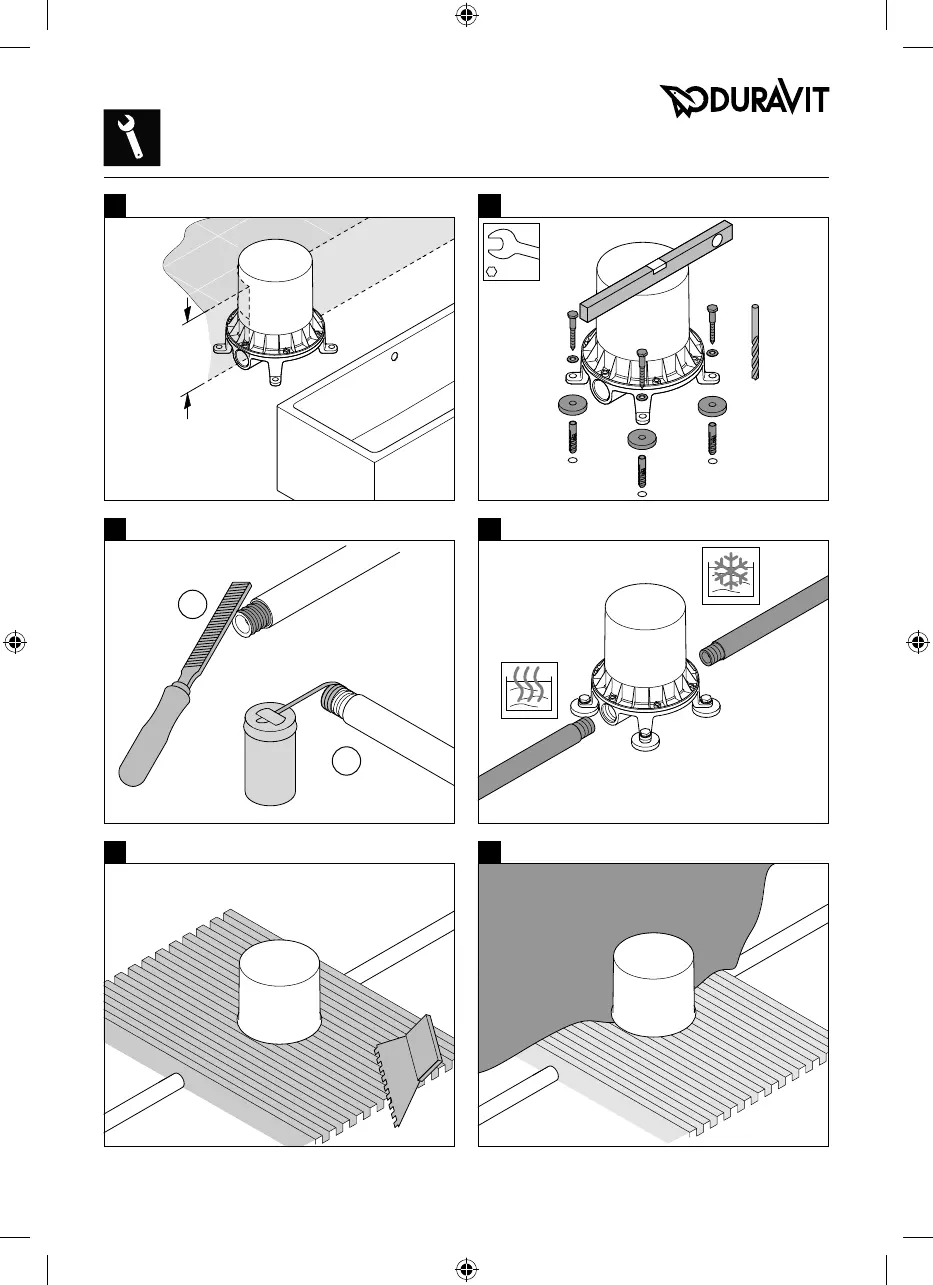 DURAVIT