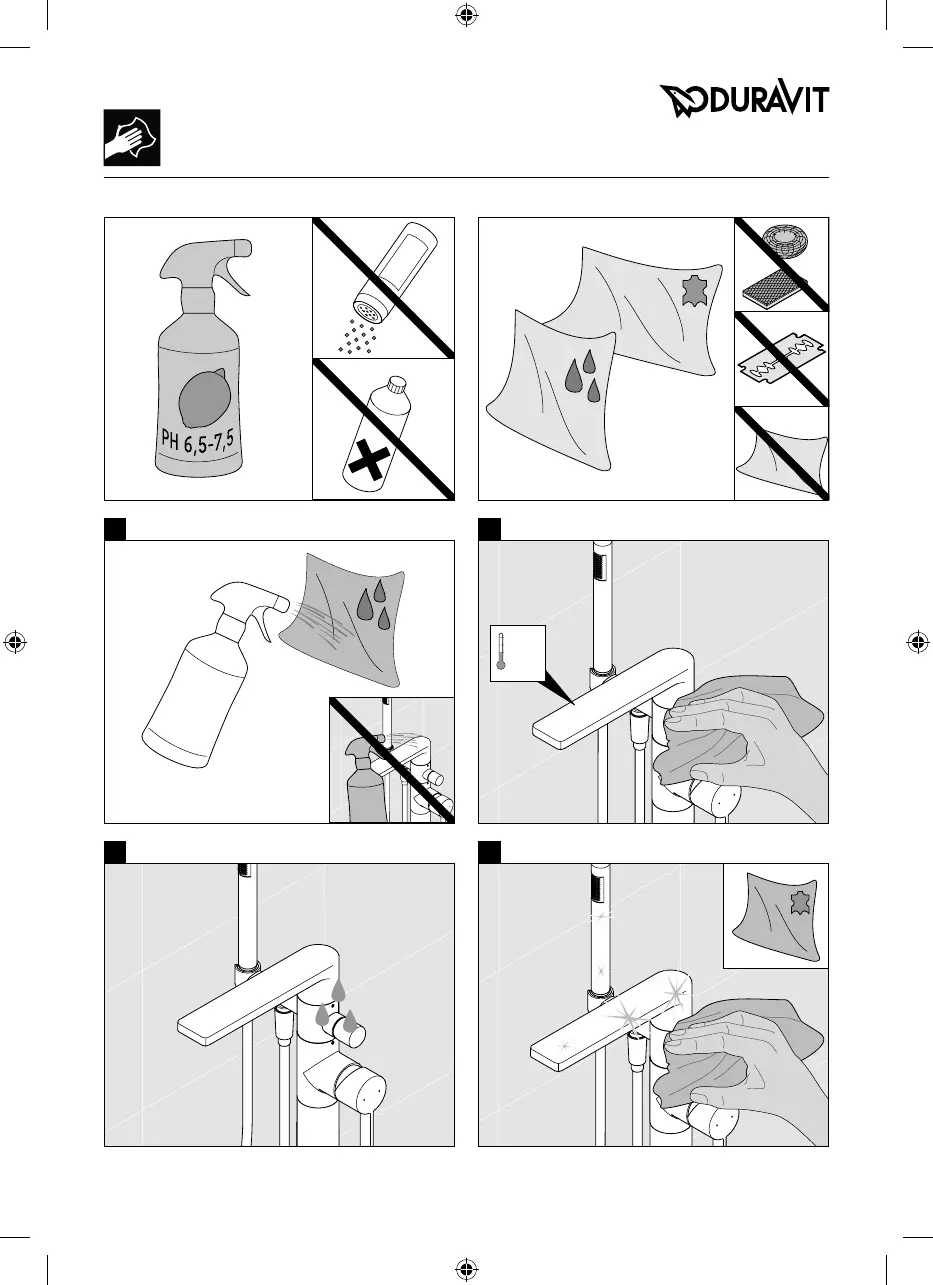 DURAVIT

PH 6,5-7,5