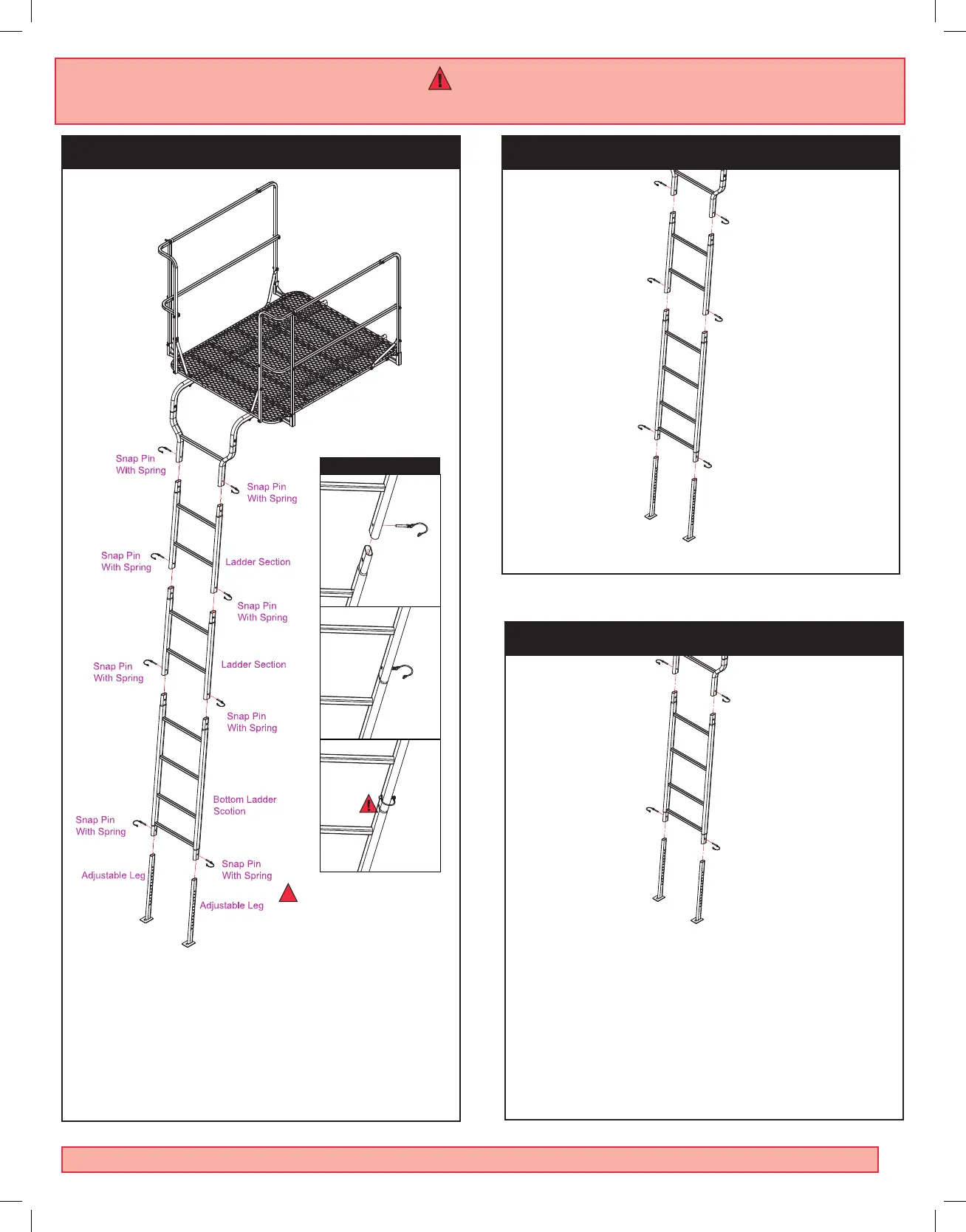 Snap Pin With Spring

Snap Pin With Spring

Snap Pin With Spring

Ladder Section

Snap Pin With Spring

Snap Pin With Spring

Ladder Section

Snap Pin With Spring

Bottom Ladder Scotion

Snap Pin With Spring

Snap Pin With Spring

Adjustable Leg

Adjustable Leg