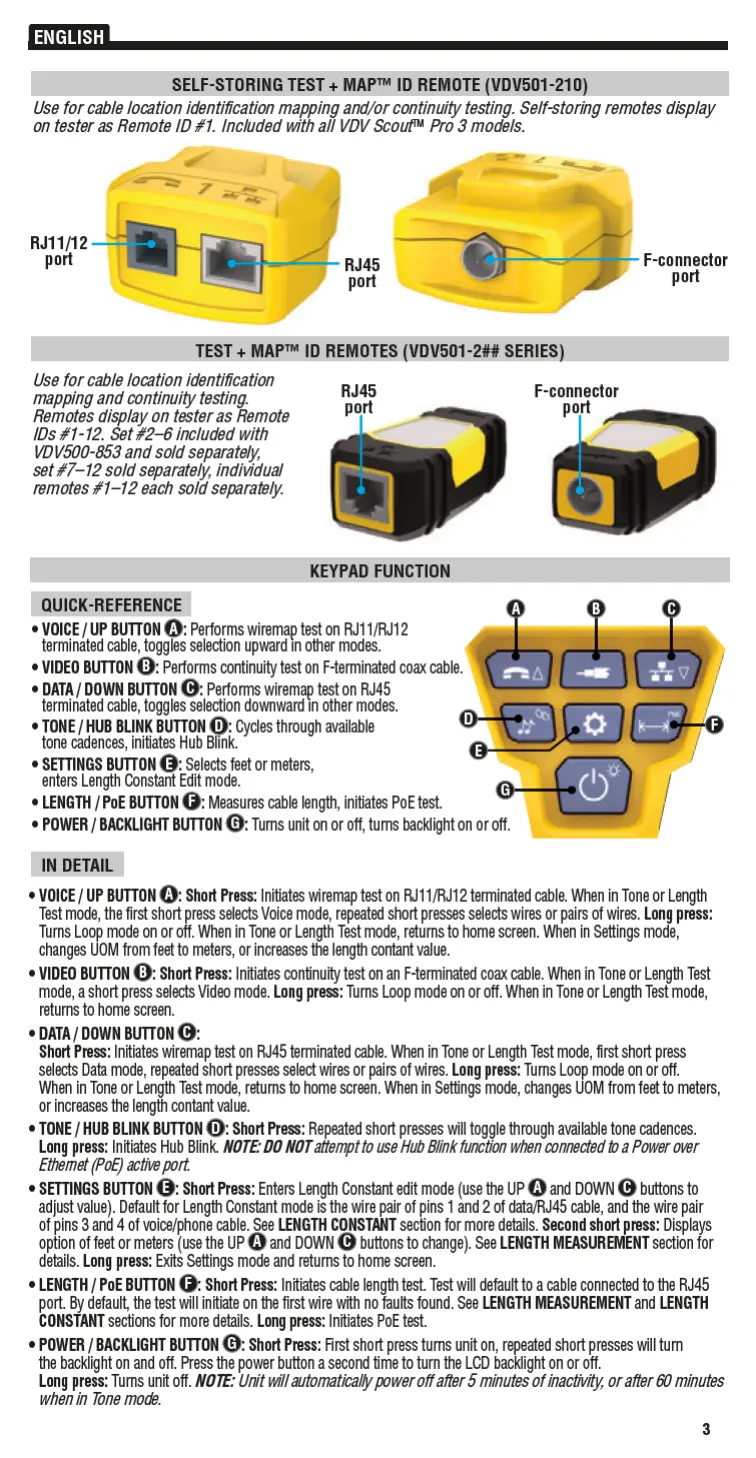 ENGLISH

SELF-STORING TEST + MAP™ ID REMOTE (VDV501-210)

Use for cable location identification mapping and/or continuity testing. Self-storing remotes display on tester as Remote ID #1. Included with all VDV Scout™ Pro 3 models.

RJ11/12 port

RJ45 port

F-connector port

TEST + MAP™ ID REMOTES (VDV501-2## SERIES)

Use for cable location identification mapping and continuity testing. Remotes display on tester as Remote IDs #1-12. Set #2–6 included with VDV500-853 and sold separately, set #7–12 sold separately, individual remotes #1–12 each sold separately.

RJ45 port

F-connector port

KEYPAD FUNCTION

QUICK-REFERENCE

• VOICE / UP BUTTON A: Performs wiremap test on RJ11/RJ12 terminated cable, toggles selection upward in other modes.
• VIDEO BUTTON B: Performs continuity test on F-terminated coax cable.
• DATA / DOWN BUTTON C: Performs wiremap test on RJ45 terminated cable, toggles selection downward in other modes.
• TONE / HUB BLINK BUTTON D: Cycles through available tone cadences, initiates Hub Blink.
• SETTINGS BUTTON E: Selects feet or meters, enters Length Constant Edit mode.
• LENGTH / PoE BUTTON F: Measures cable length, initiates PoE test.
• POWER / BACKLIGHT BUTTON G: Turns unit on or off, turns backlight on or off.

A B C D E F G

IN DETAIL

• VOICE / UP BUTTON A: Short Press: Initiates wiremap test on RJ11/RJ12 terminated cable. When in Tone or Length Test mode, the first short press selects Voice mode, repeated short presses selects wires or pairs of wires. Long press: Turns Loop mode on or off. When in Tone or Length Test mode, returns to home screen. When in Settings mode, changes UOM from feet to meters, or increases the length contant value.

• VIDEO BUTTON B: Short Press: Initiates continuity test on an F-terminated coax cable. When in Tone or Length Test mode, a short press selects Video mode. Long press: Turns Loop mode on or off. When in Tone or Length Test mode, returns to home screen.

• DATA / DOWN BUTTON C:
Short Press: Initiates wiremap test on RJ45 terminated cable. When in Tone or Length Test mode, first short press selects Data mode, repeated short presses select wires or pairs of wires. Long press: Turns Loop mode on or off. When in Tone or Length Test mode, returns to home screen. When in Settings mode, changes UOM from feet to meters, or increases the length contant value.

• TONE / HUB BLINK BUTTON D: Short Press: Repeated short presses will toggle through available tone cadences. Long press: Initiates Hub Blink. NOTE: DO NOT attempt to use Hub Blink function when connected to a Power over Ethernet (PoE) active port.

• SETTINGS BUTTON E: Short Press: Enters Length Constant edit mode (use the UP A and DOWN C buttons to adjust value). Default for Length Constant mode is the wire pair of pins 1 and 2 of data/RJ45 cable, and the wire pair of pins 3 and 4 of voice/phone cable. See LENGTH CONSTANT section for more details. Second short press: Displays option of feet or meters (use the UP A and DOWN C buttons to change). See LENGTH MEASUREMENT section for details. Long press: Exits Settings mode and returns to home screen.

• LENGTH / PoE BUTTON F: Short Press: Initiates cable length test. Test will default to a cable connected to the RJ45 port. By default, the test will initiate on the first wire with no faults found. See LENGTH MEASUREMENT and LENGTH CONSTANT sections for more details. Long press: Initiates PoE test.

• POWER / BACKLIGHT BUTTON G: Short Press: First short press turns unit on, repeated short presses will turn the backlight on and off. Press the power button a second time to turn the LCD backlight on or off. Long press: Turns unit off. NOTE: Unit will automatically power off after 5 minutes of inactivity, or after 60 minutes when in Tone mode.

3