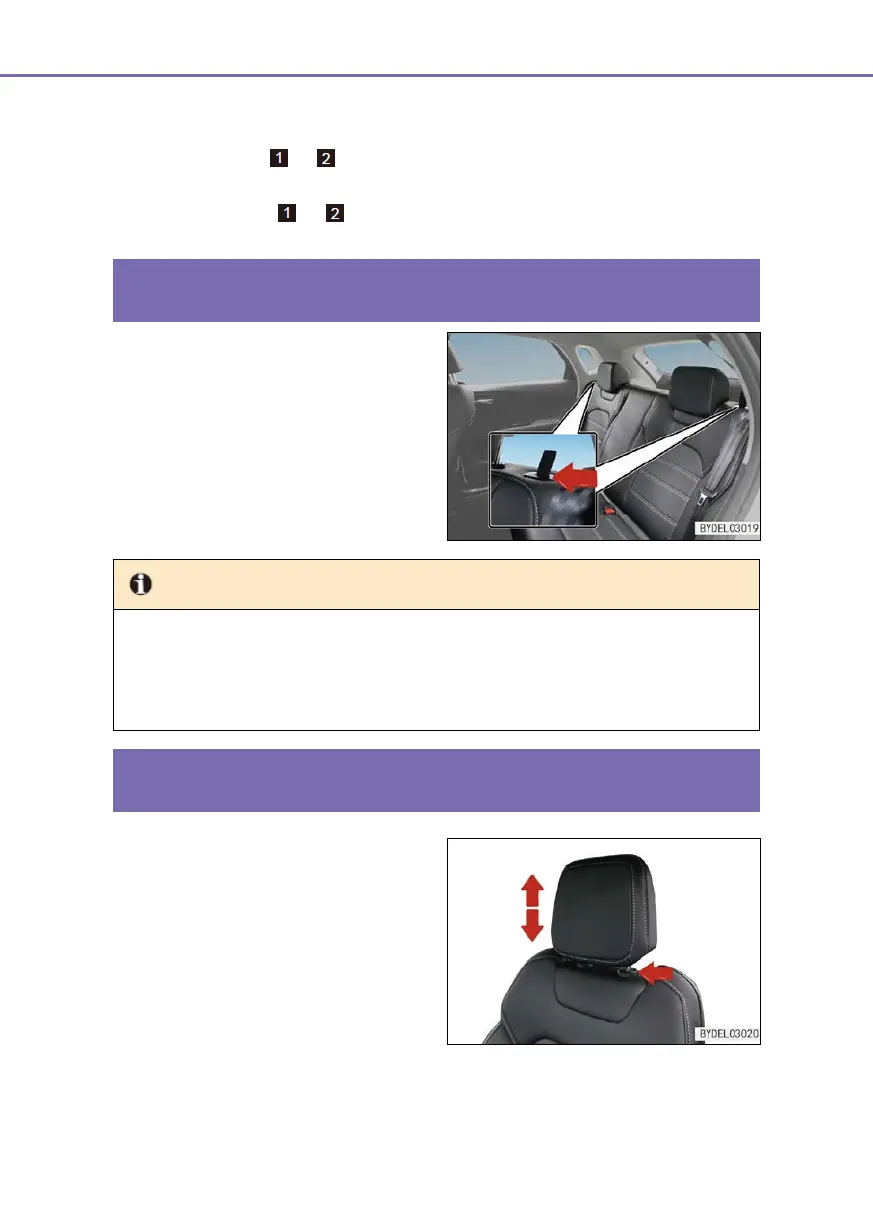 1 2

1 2

BYDEL03019

BYDEL03020