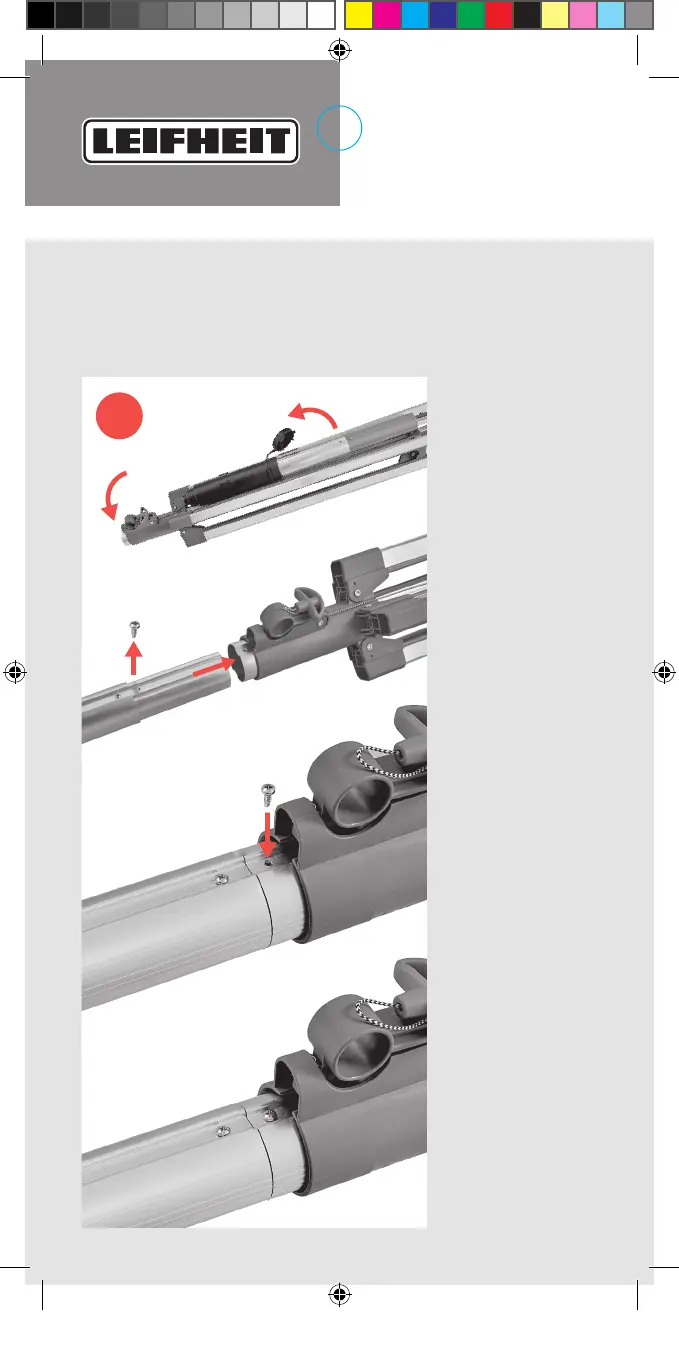 LEIFHEIT