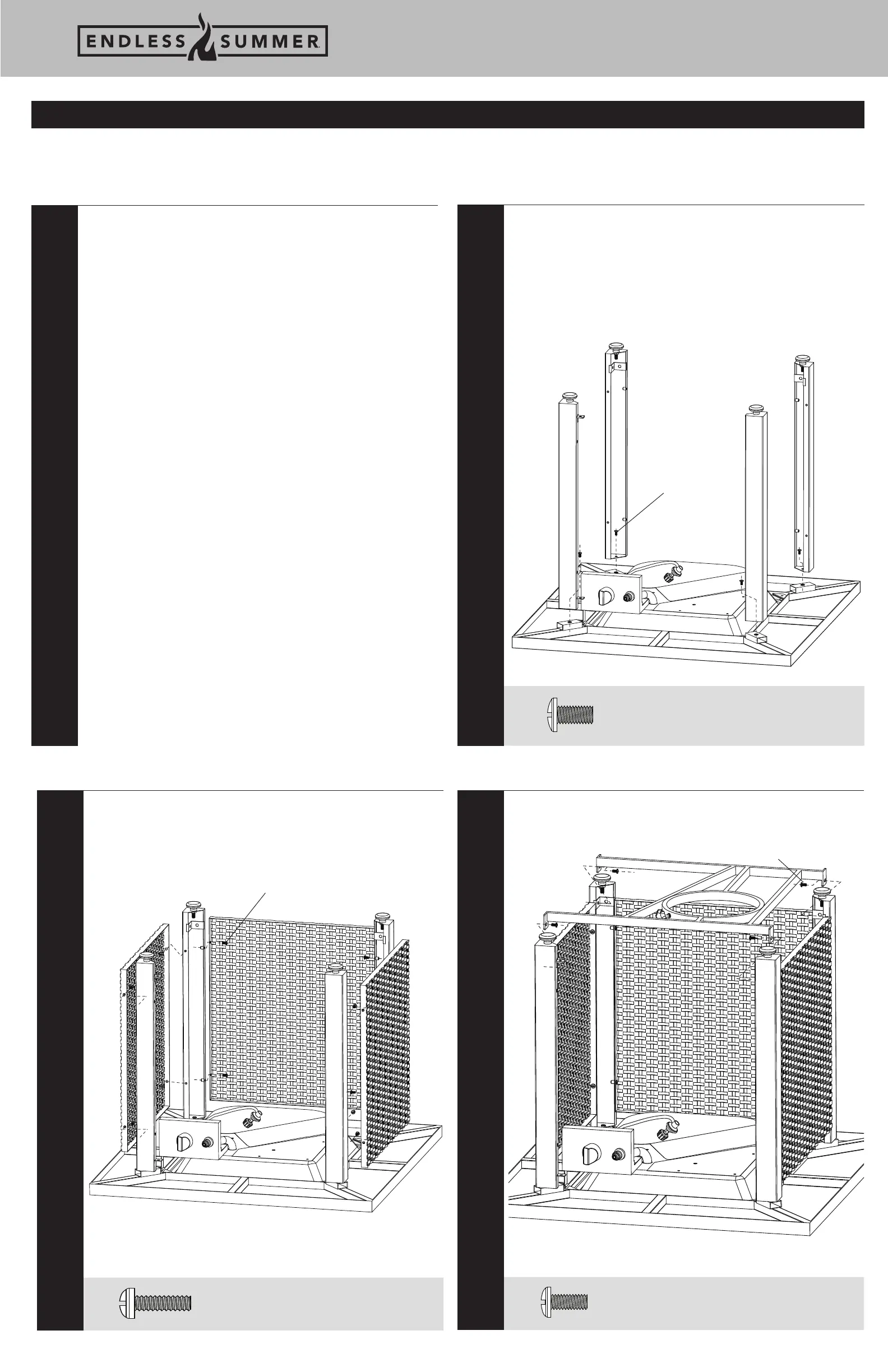 ENDLESS SUMMER