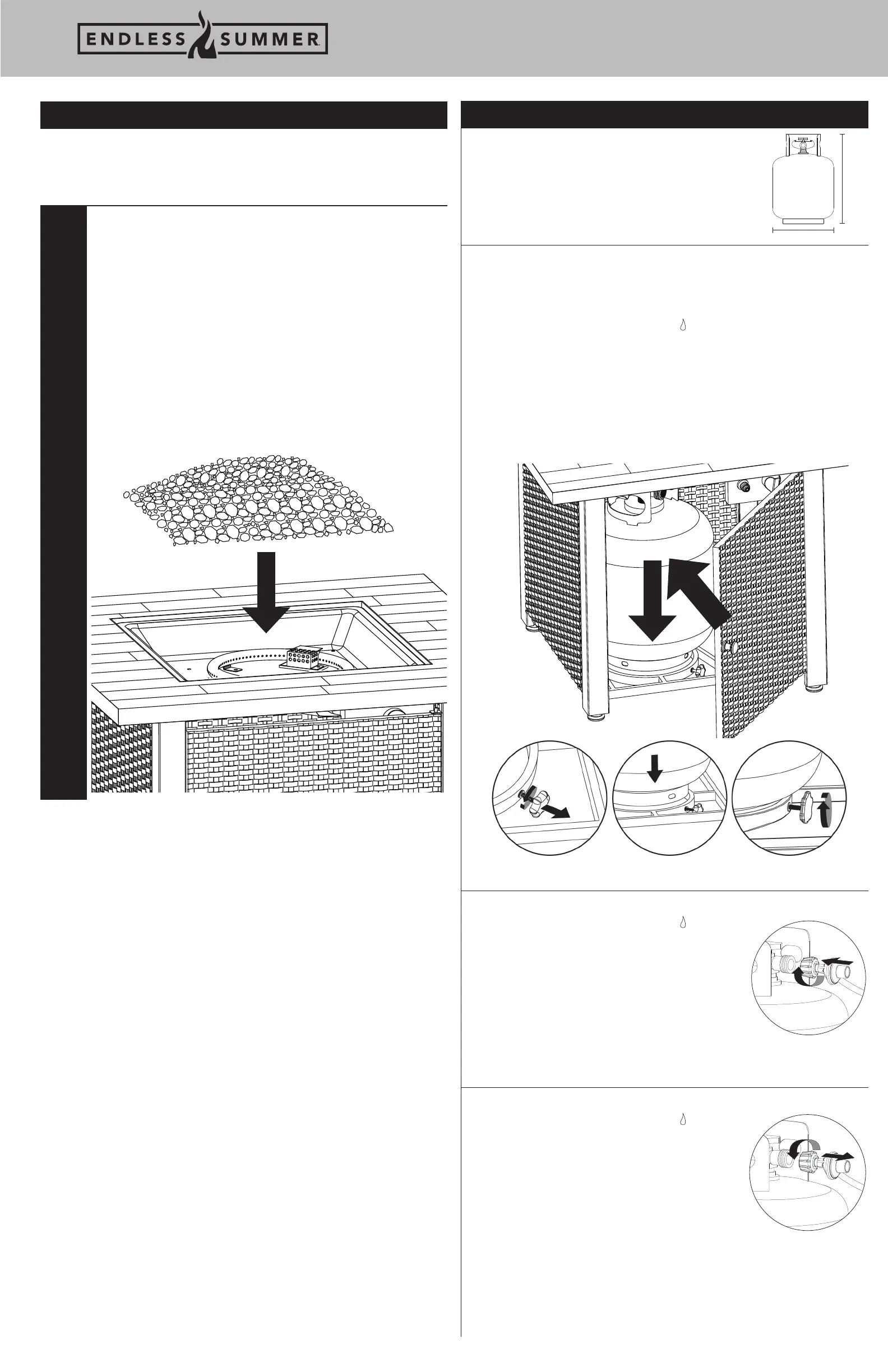 ENDLESS SUMMER