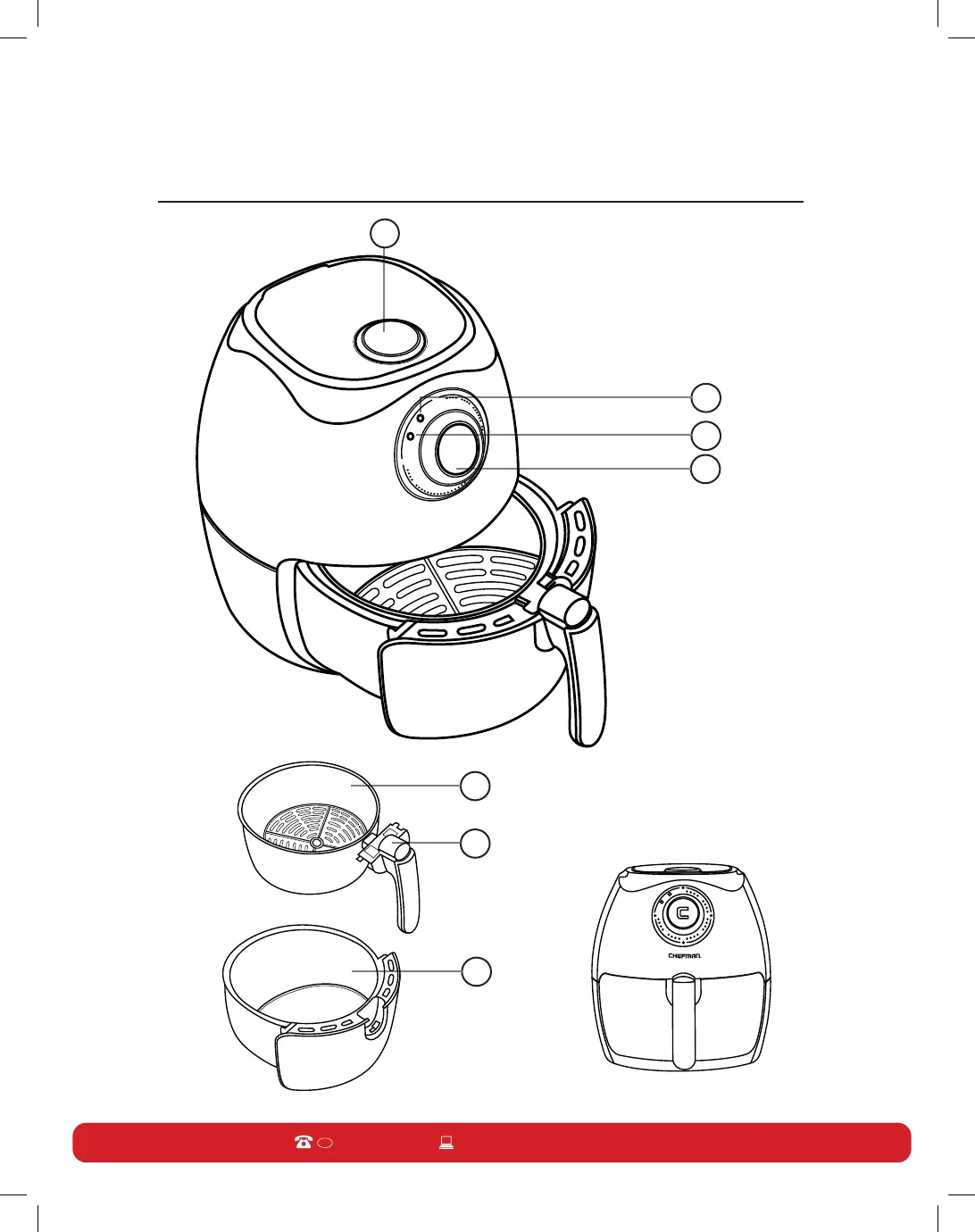 CHEFMAN