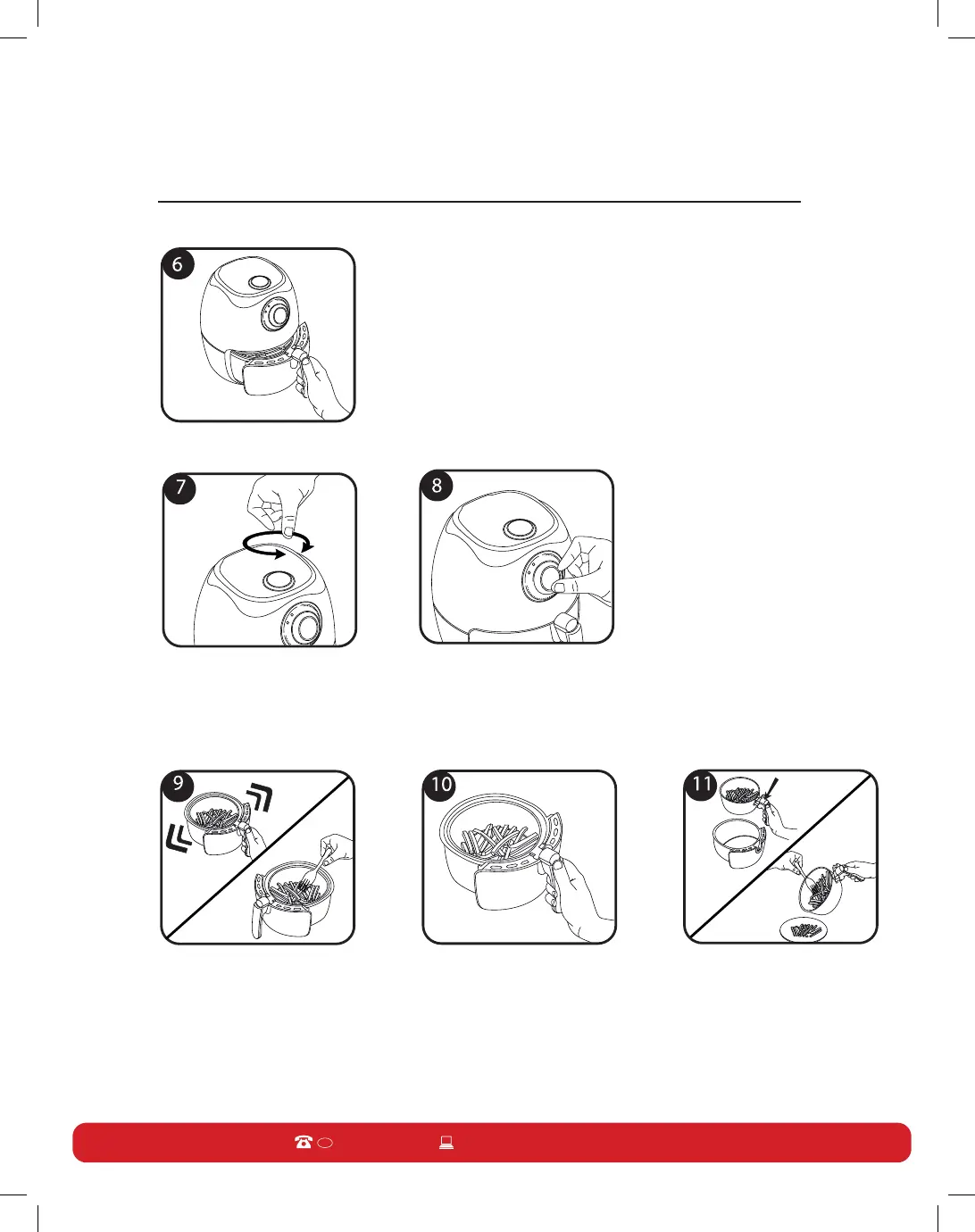 6

7

8

9

10

11