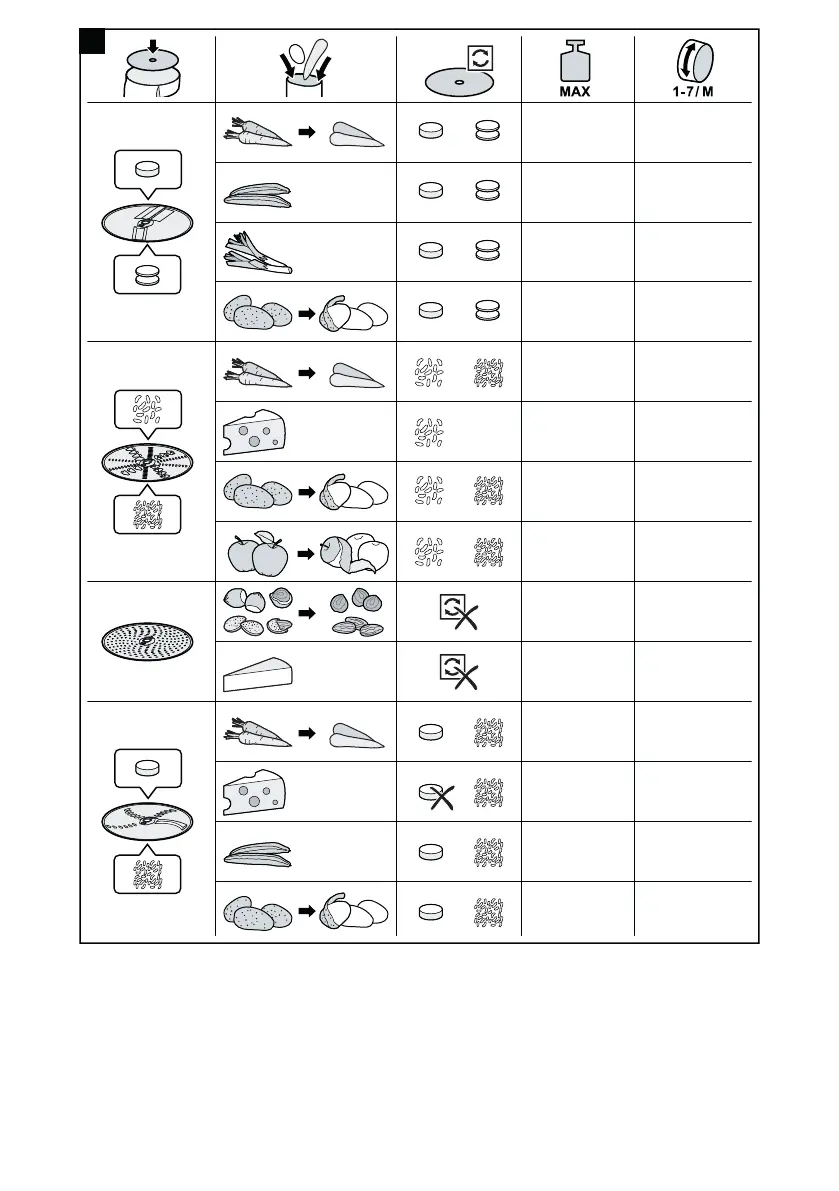 MAX

1-7 / M