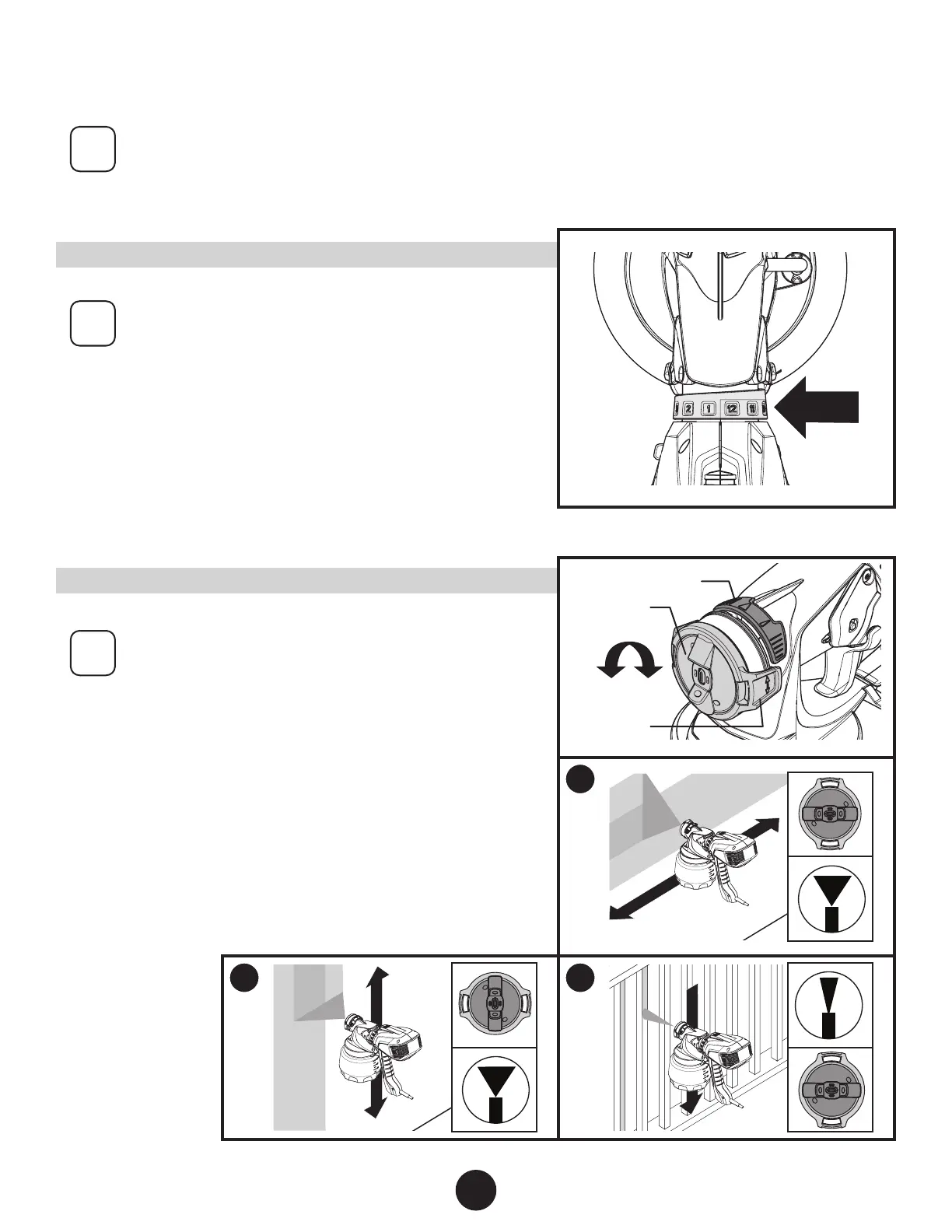 2 1 12 11