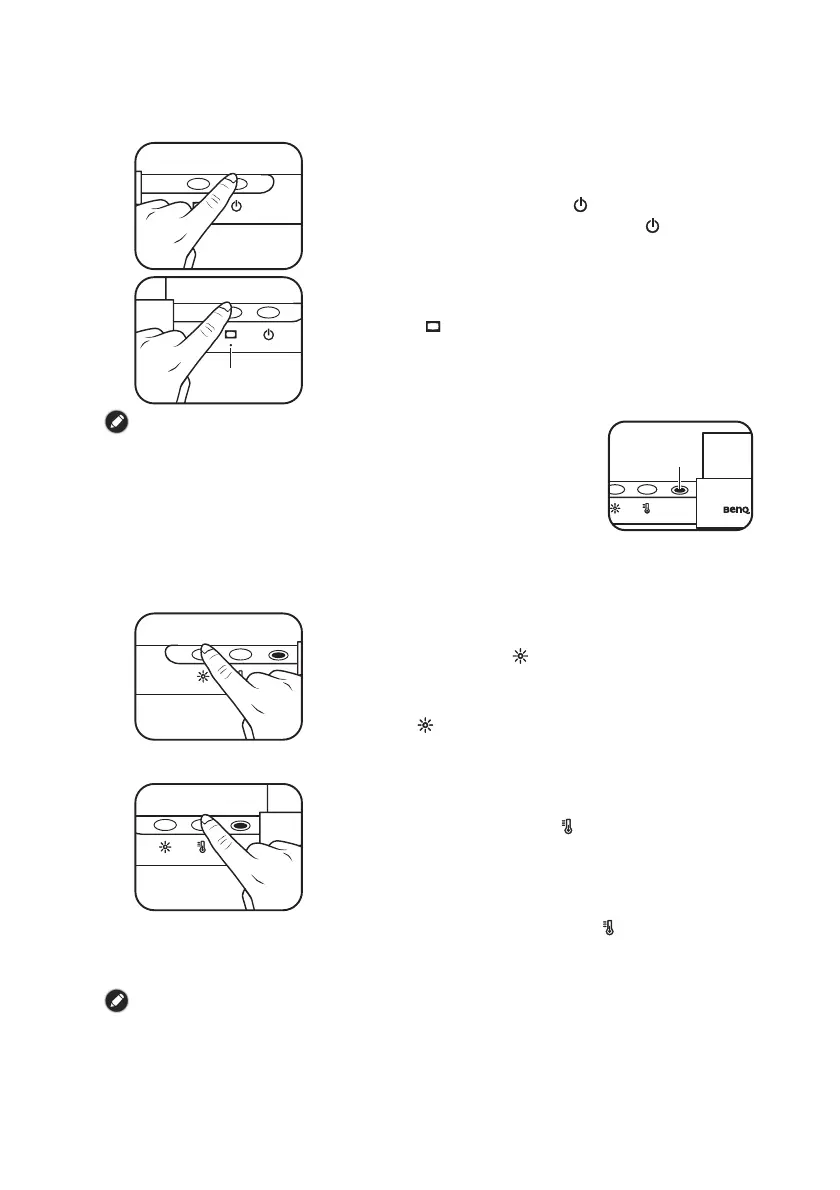 BenQ