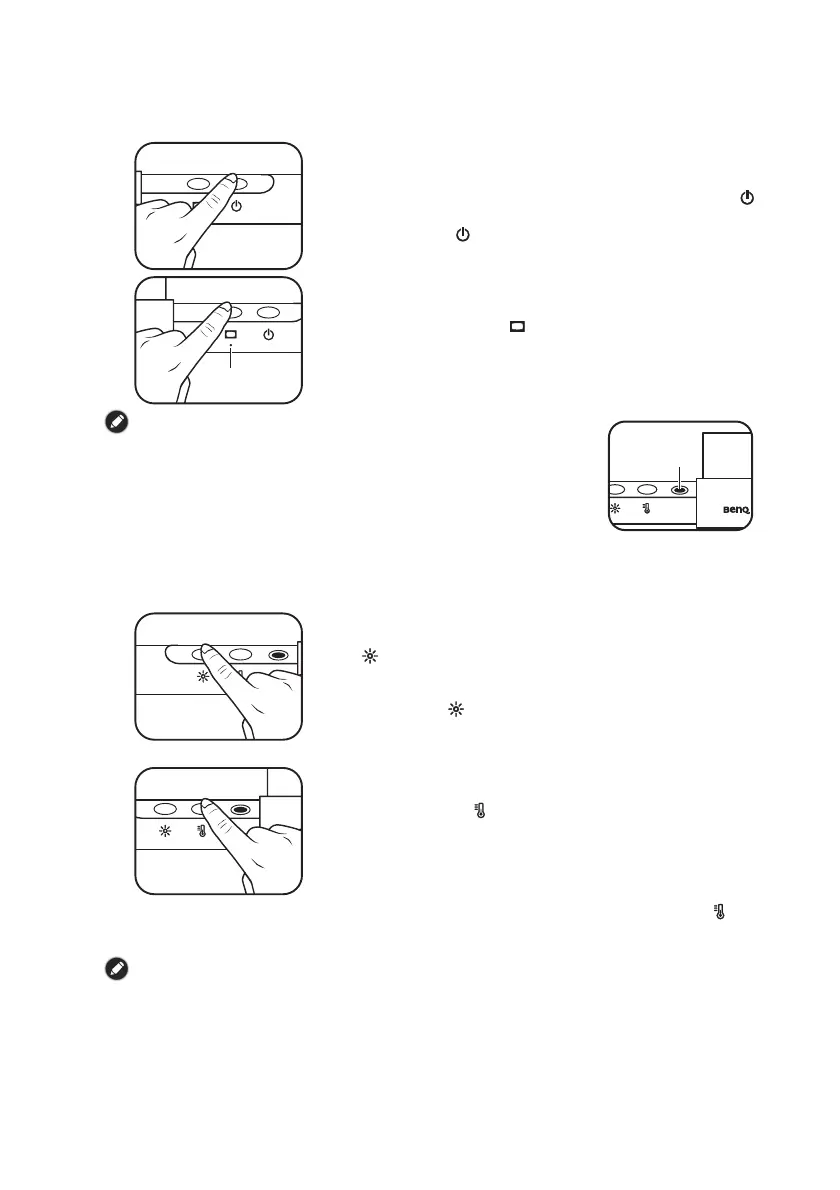 BenQ