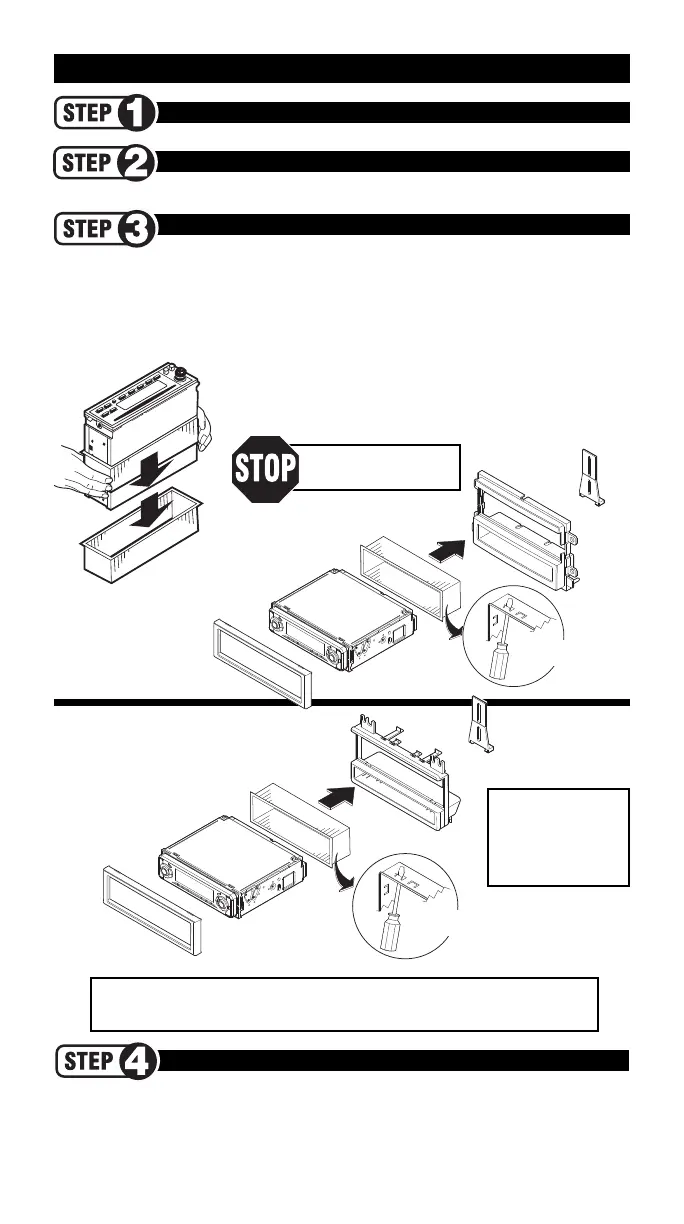 STEP 1

STEP 2

STEP 3

STOP

STEP 4