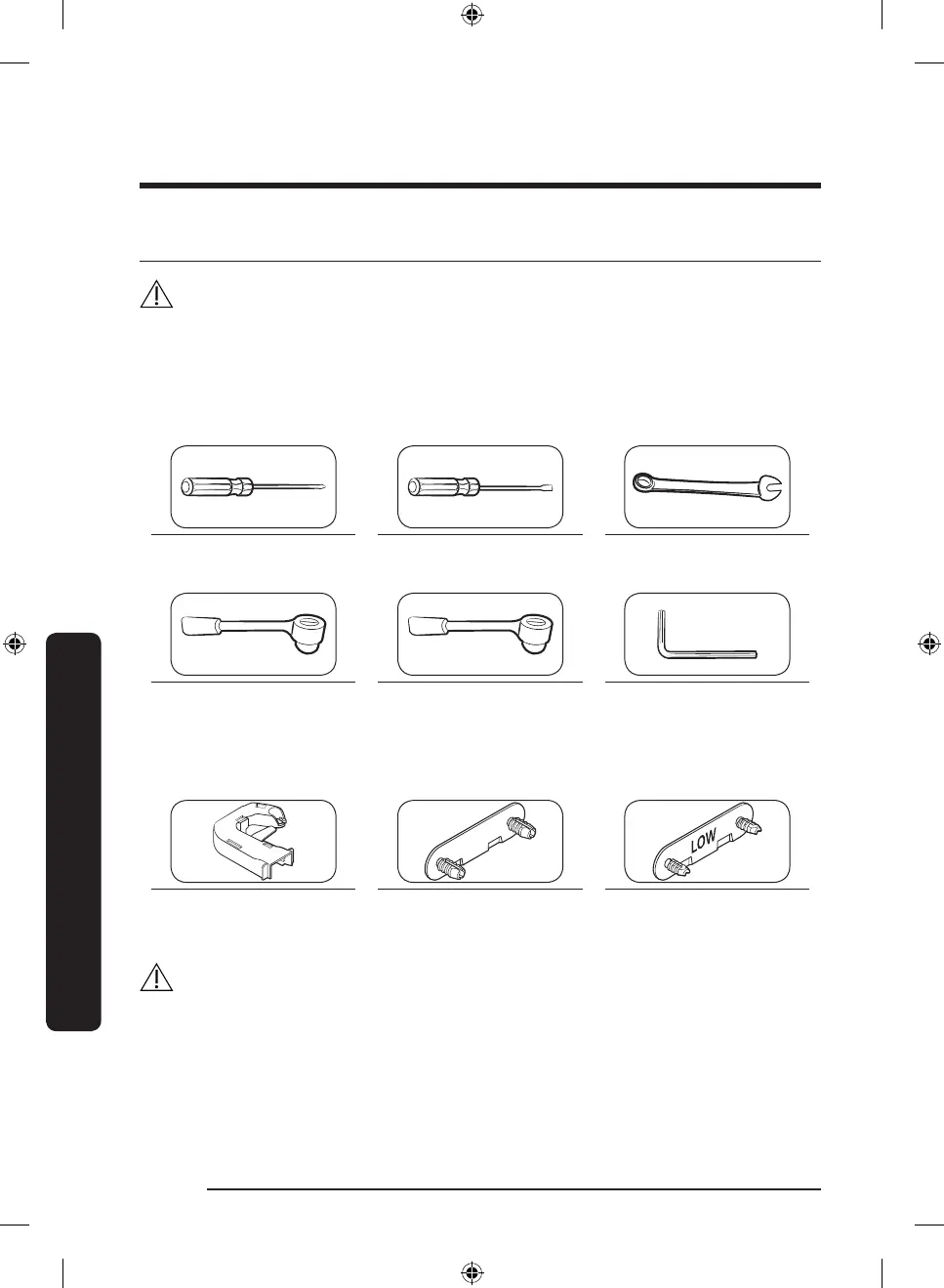 LOW