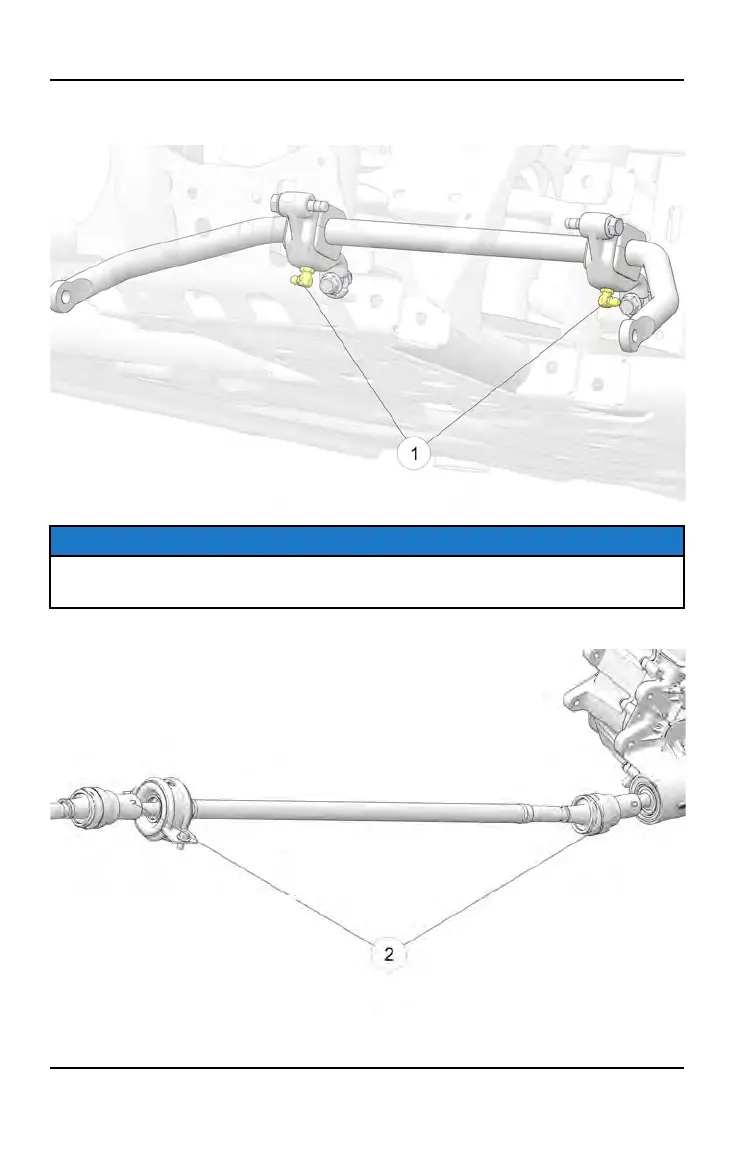 1

2