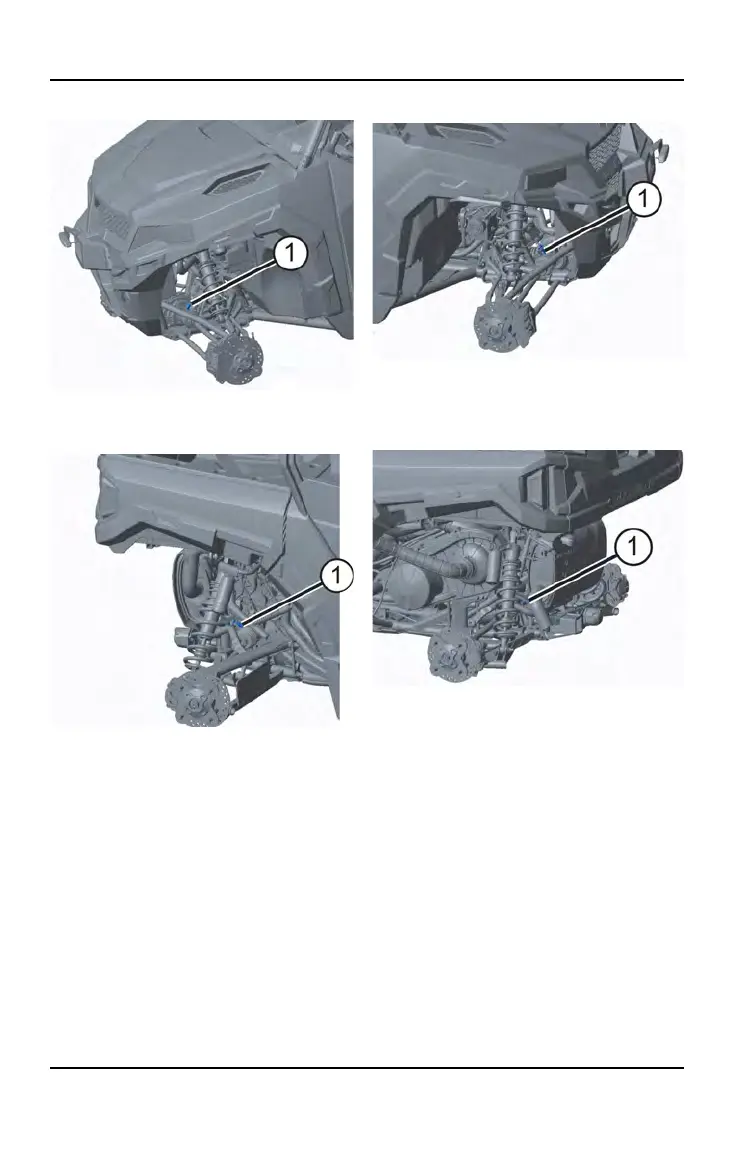 1

1

1

1