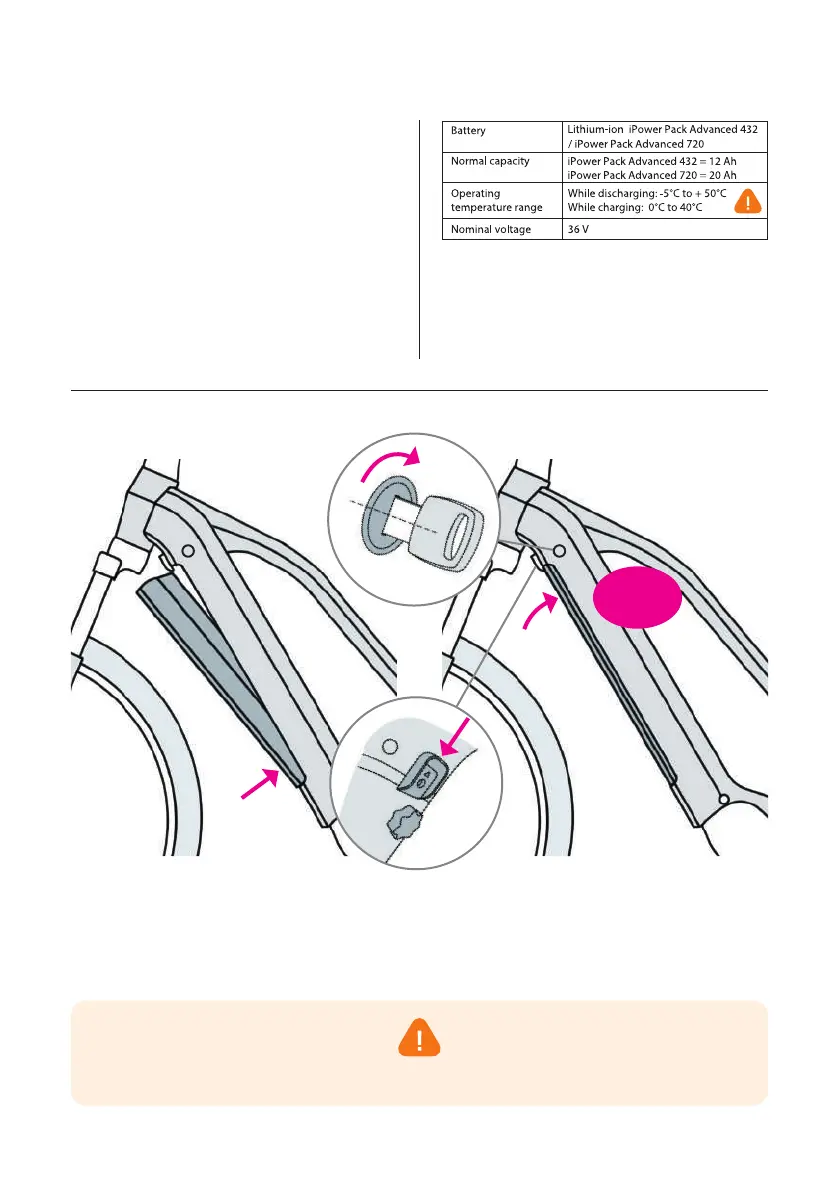 | Battery | Lithium-ion iPower Pack Advanced 432 / iPower Pack Advanced 720 |
|---|---|
| Normal capacity | iPower Pack Advanced 432 = 12 Ah iPower Pack Advanced 720 = 20 Ah |
| Operating temperature range | While discharging: -5°C to + 50°C While charging: 0°C to 40°C |
| Nominal voltage | 36 V |