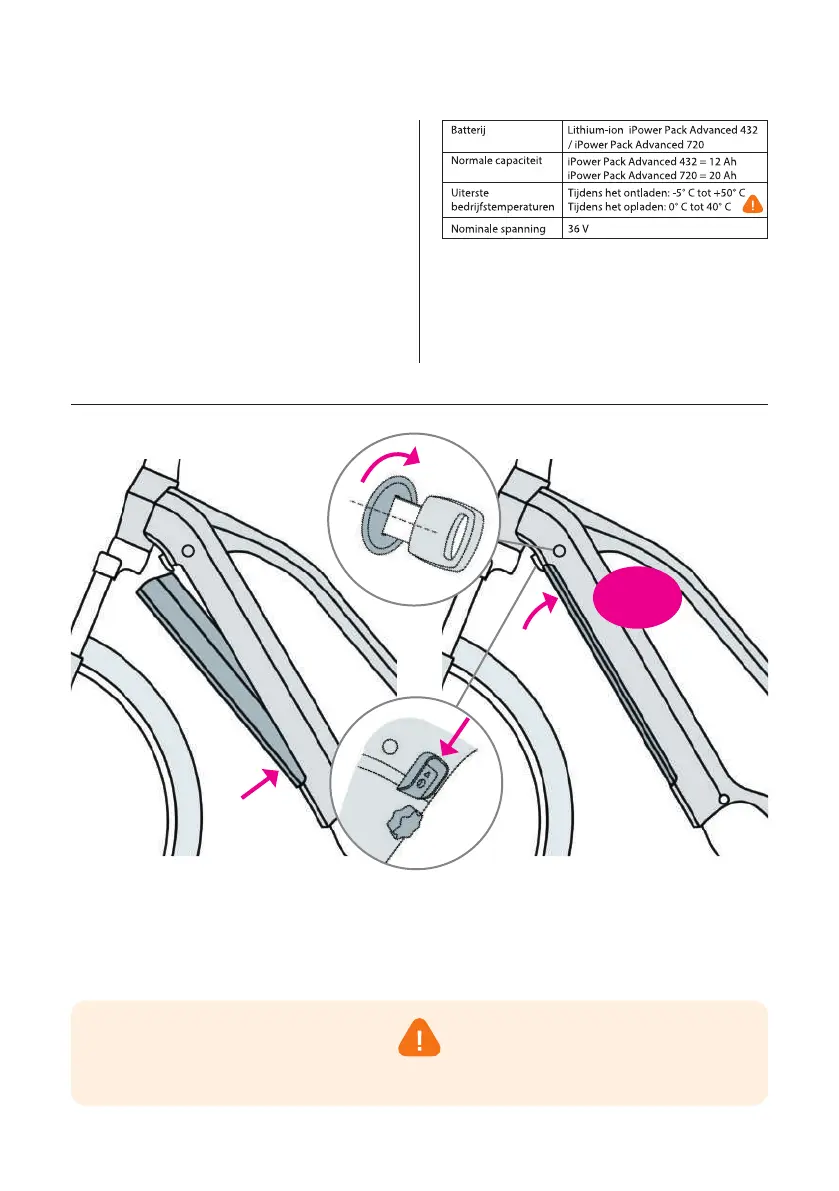 | Batterij | Lithium-ion iPower Pack Advanced 432 / iPower Pack Advanced 720 |
|---|---|
| Normale capaciteit | iPower Pack Advanced 432 = 12 Ah iPower Pack Advanced 720 = 20 Ah |
| Uiterste bedrijfstemperaturen | Tijdens het ontladen: -5° C tot +50° C Tijdens het opladen: 0° C tot 40° C |
| Nominale spanning | 36 V |