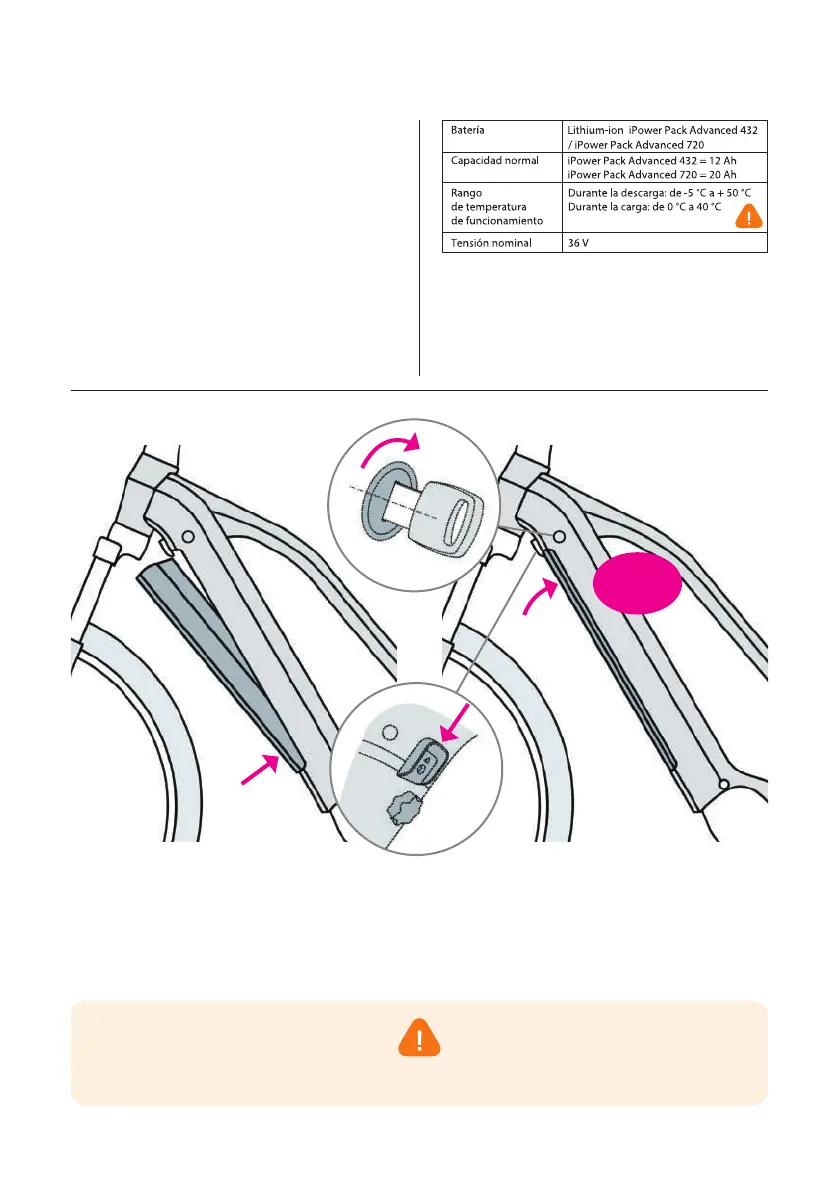 | Batería | Lithium-ion iPower Pack Advanced 432 / iPower Pack Advanced 720 |
|---|---|
| Capacidad normal | iPower Pack Advanced 432 = 12 Ah iPower Pack Advanced 720 = 20 Ah |
| Rango de temperatura de funcionamiento | Durante la descarga: de -5 °C a + 50 °C Durante la carga: de 0 °C a 40 °C |
| Tensión nominal | 36 V |