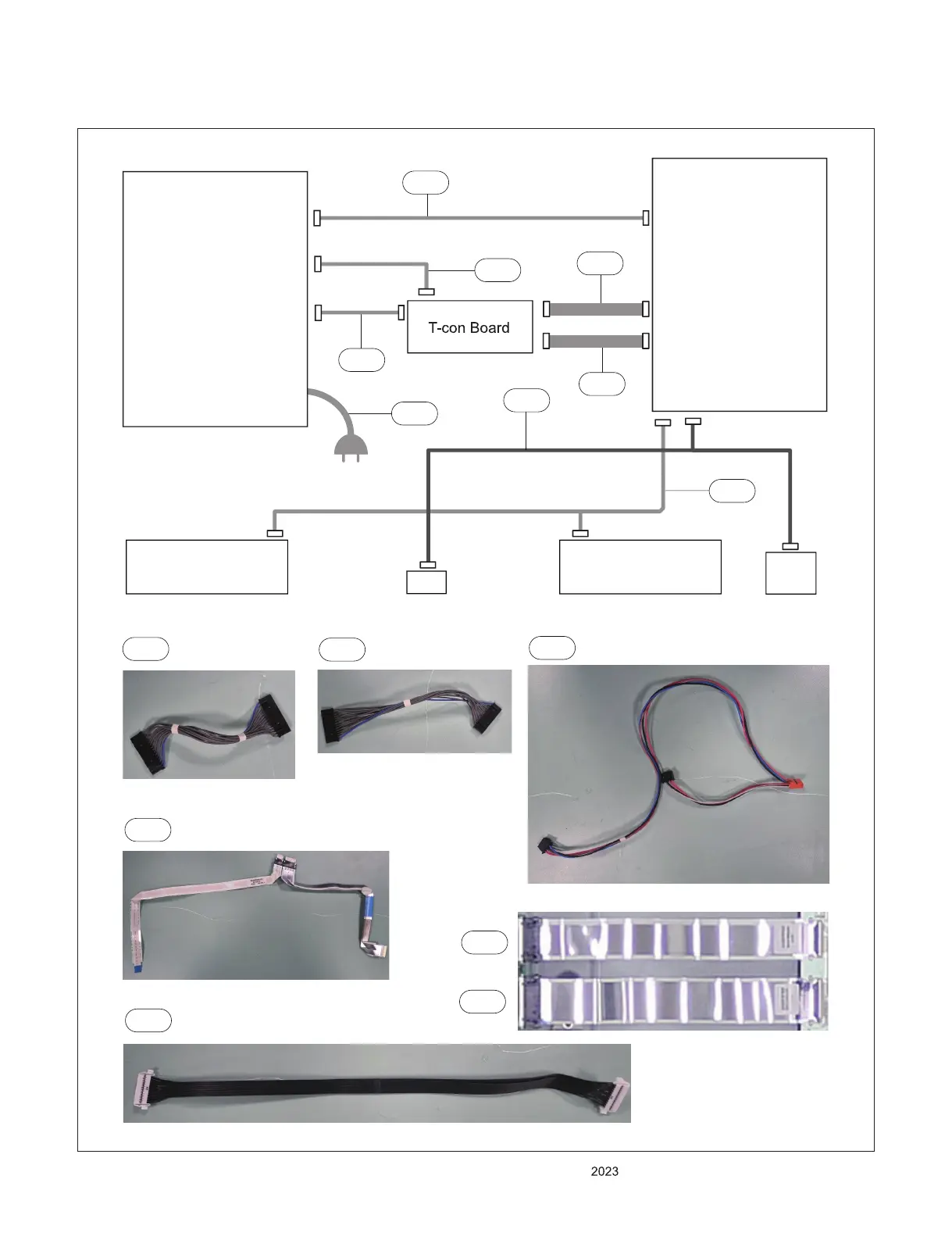 T-con Board

2023