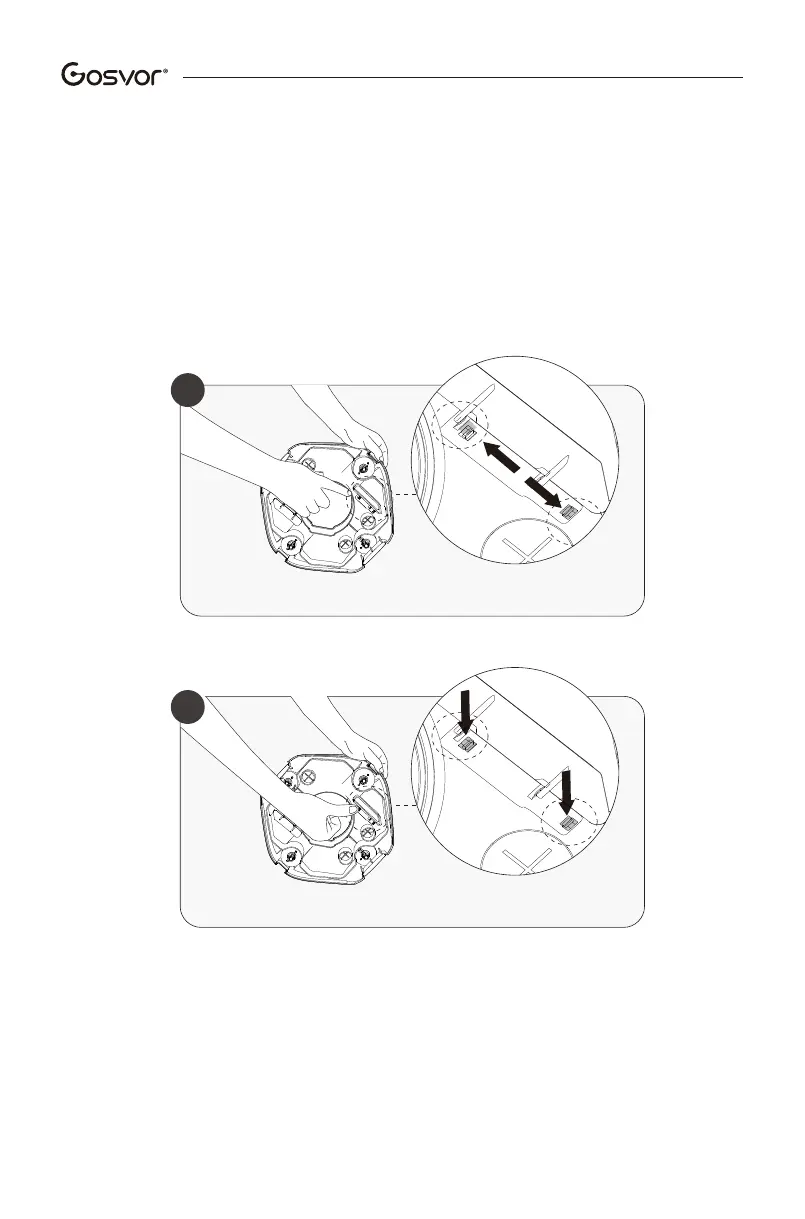 Gosvor®