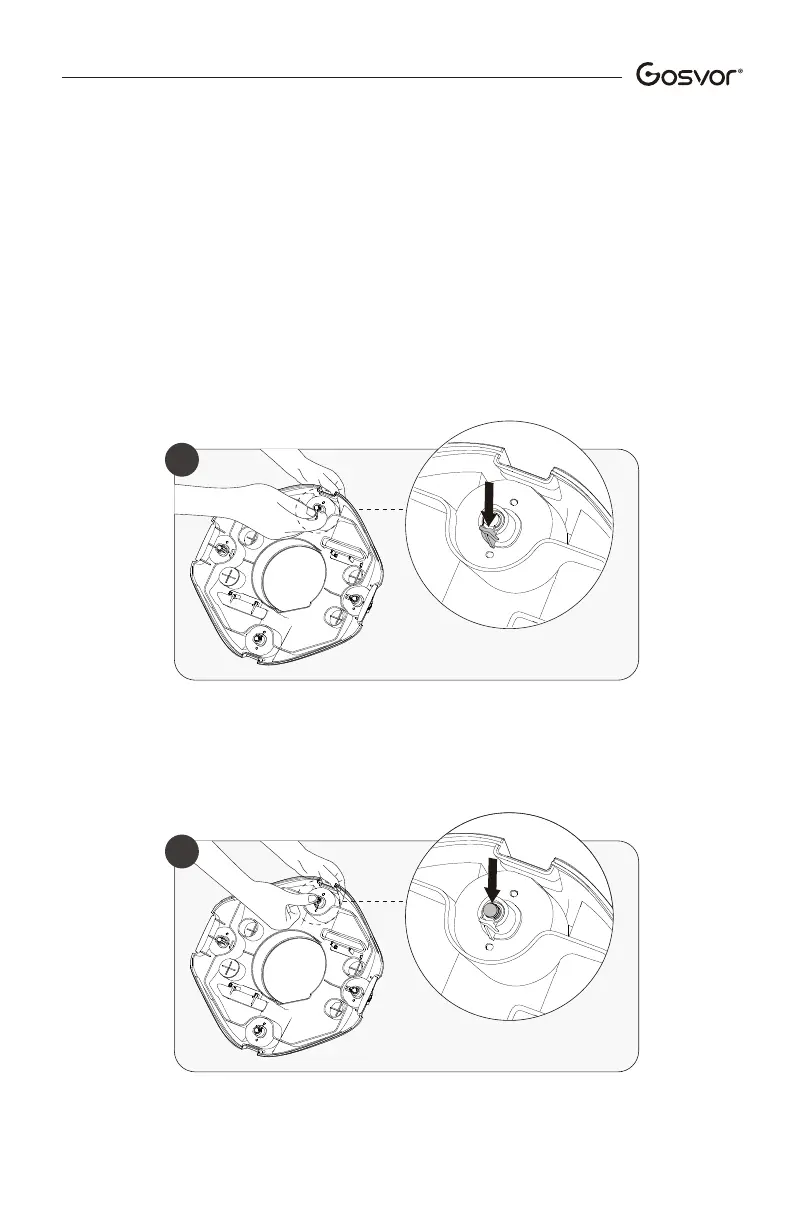 Gosvor®