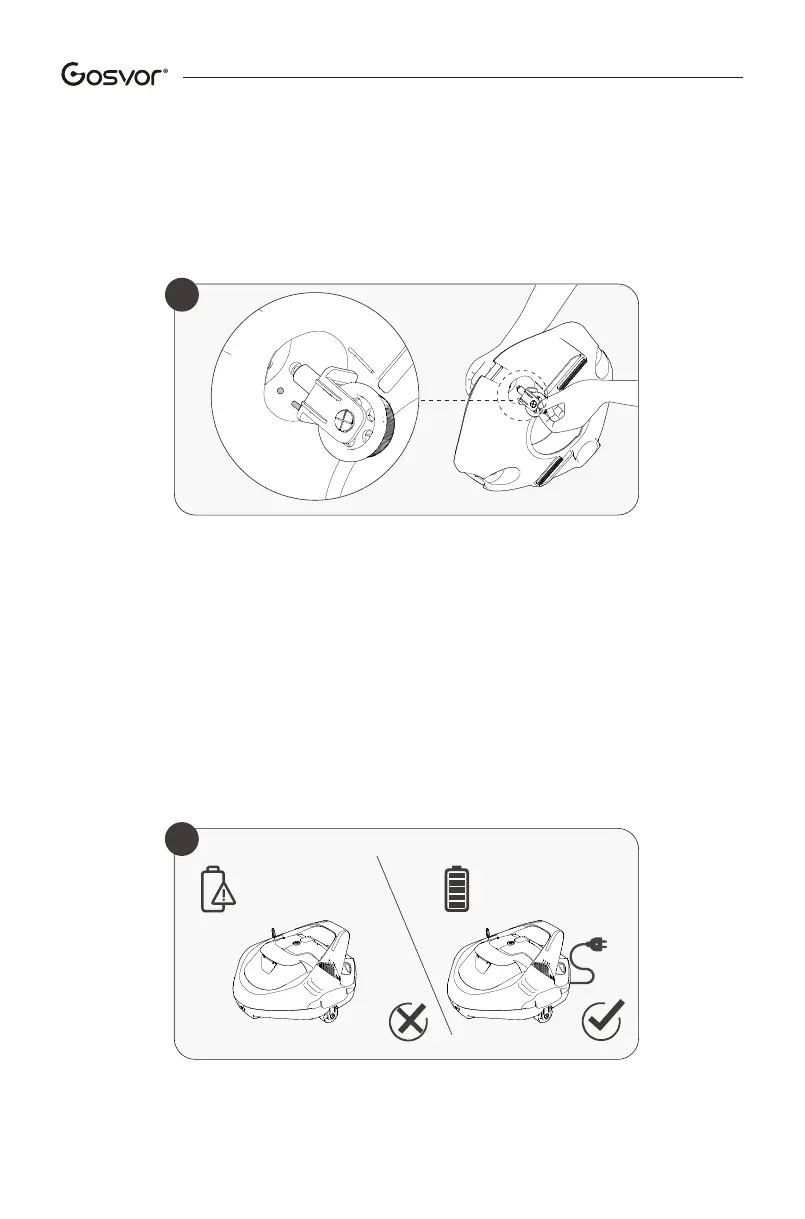 Gosvor®