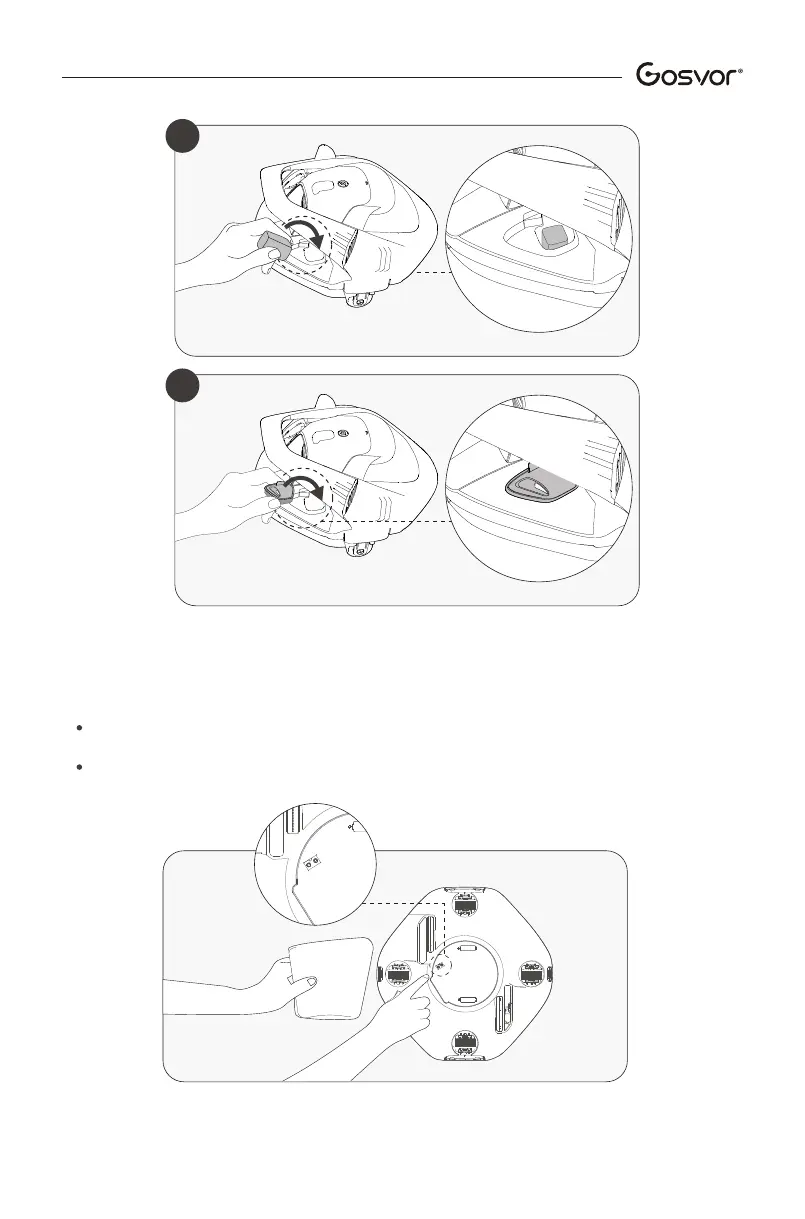 Gosvor®