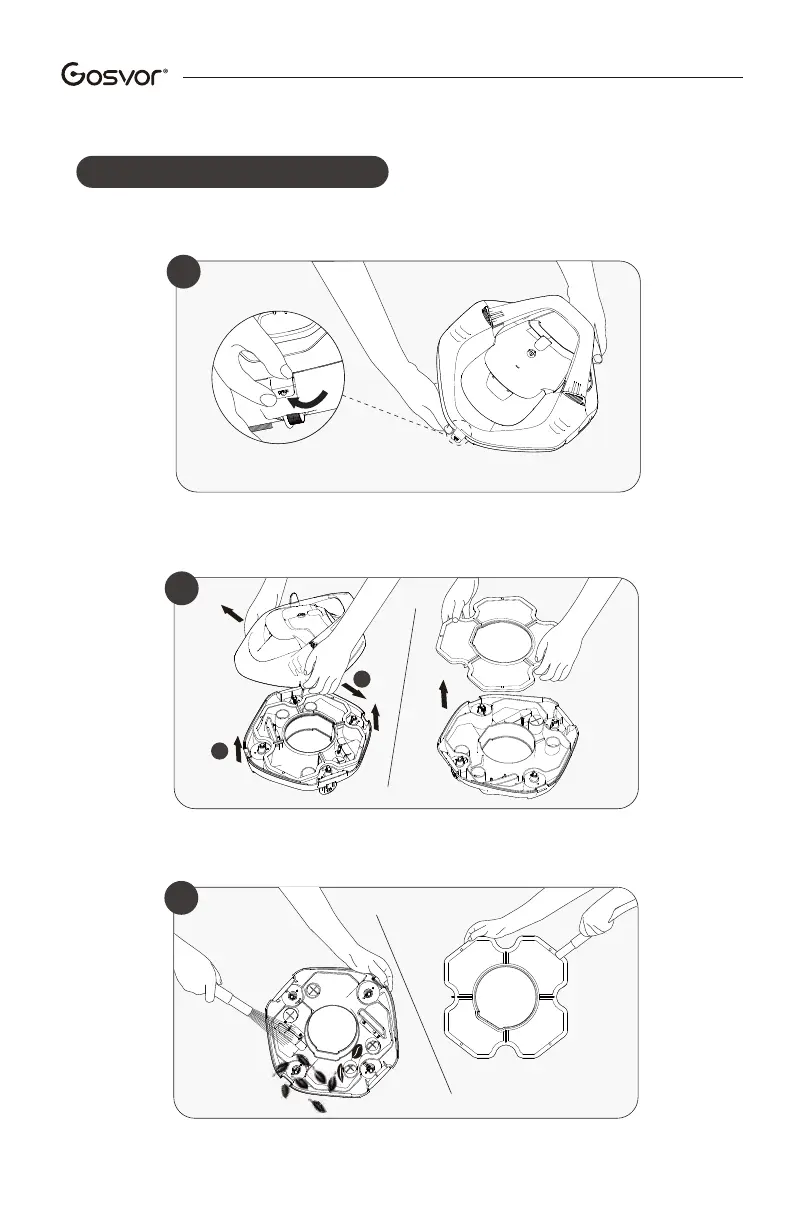 Gosvor®