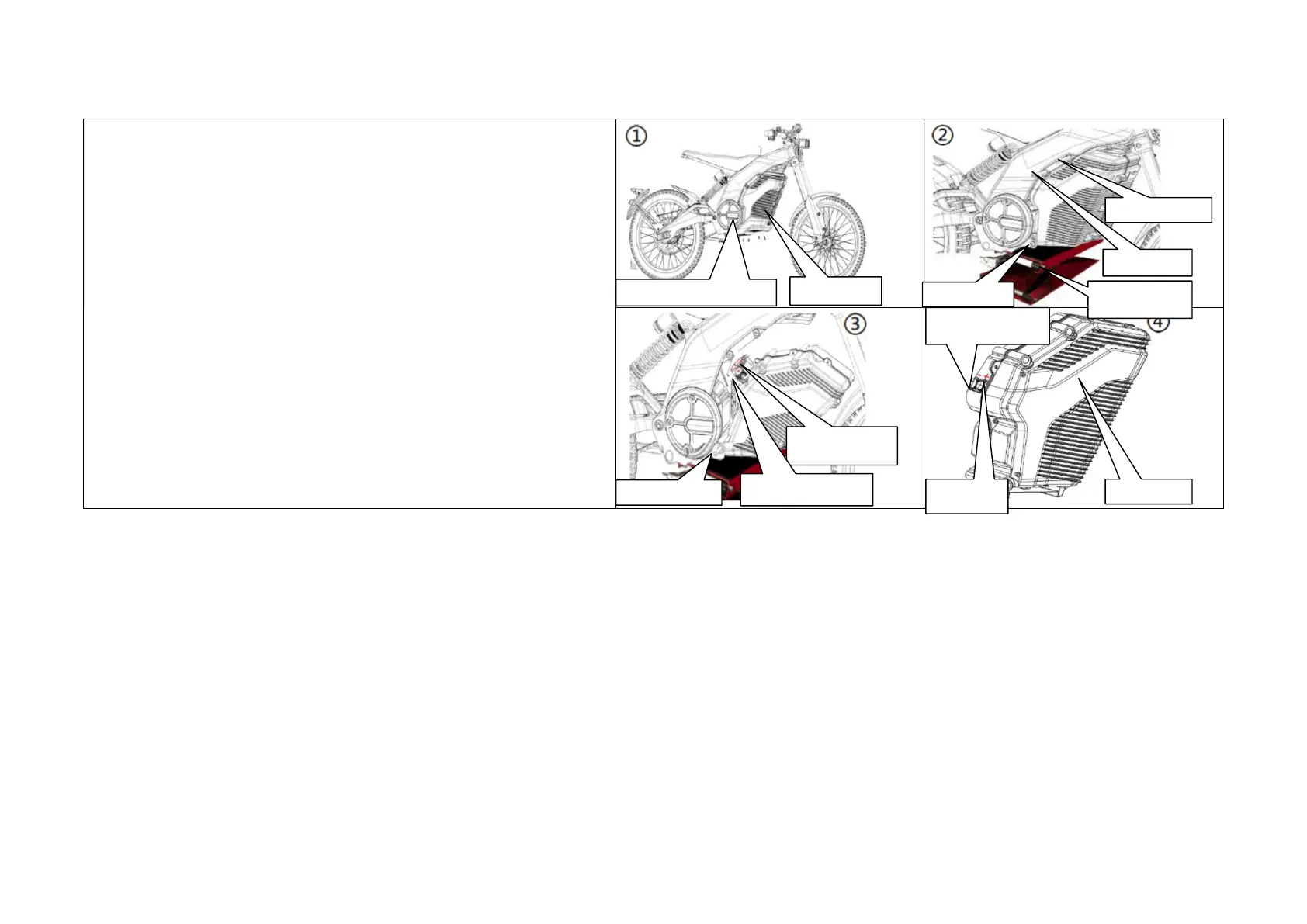 ①

②

③

④