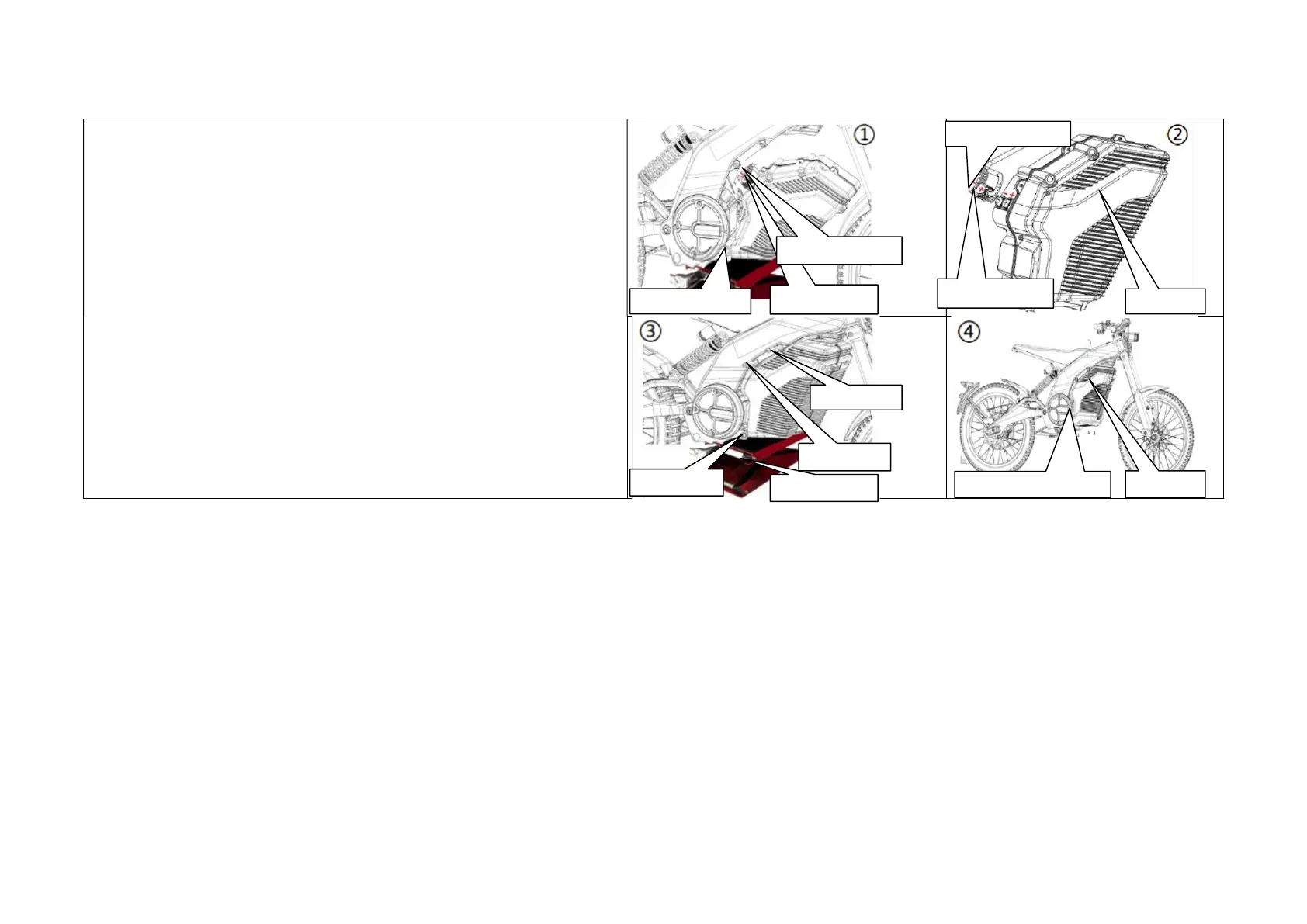 ①

②

③

④