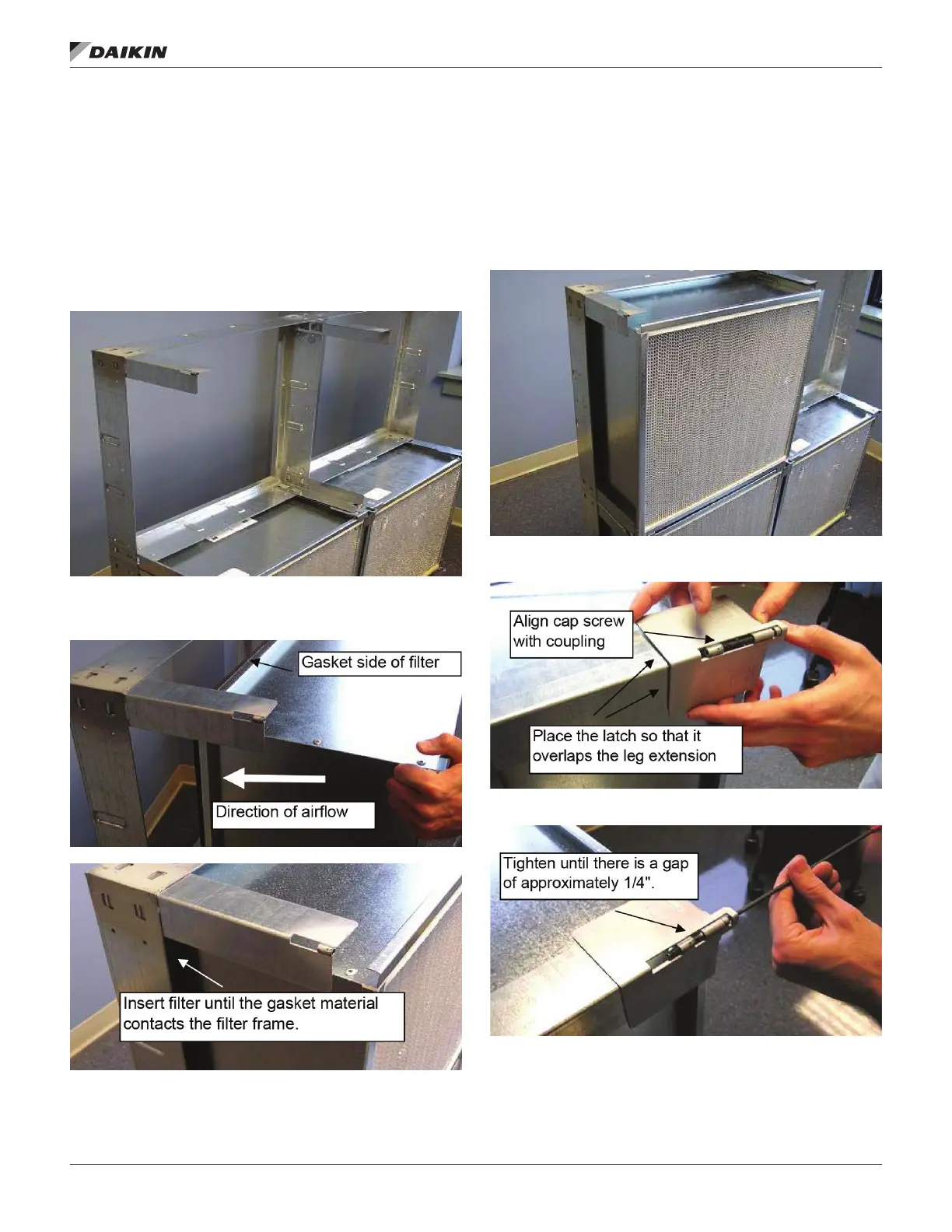 DAIKIN

Gasket side of filter

Direction of airflow

Insert filter until the gasket material contacts the filter frame.

Align cap screw with coupling

Place the latch so that it overlaps the leg extension

Tighten until there is a gap of approximately 1/4".