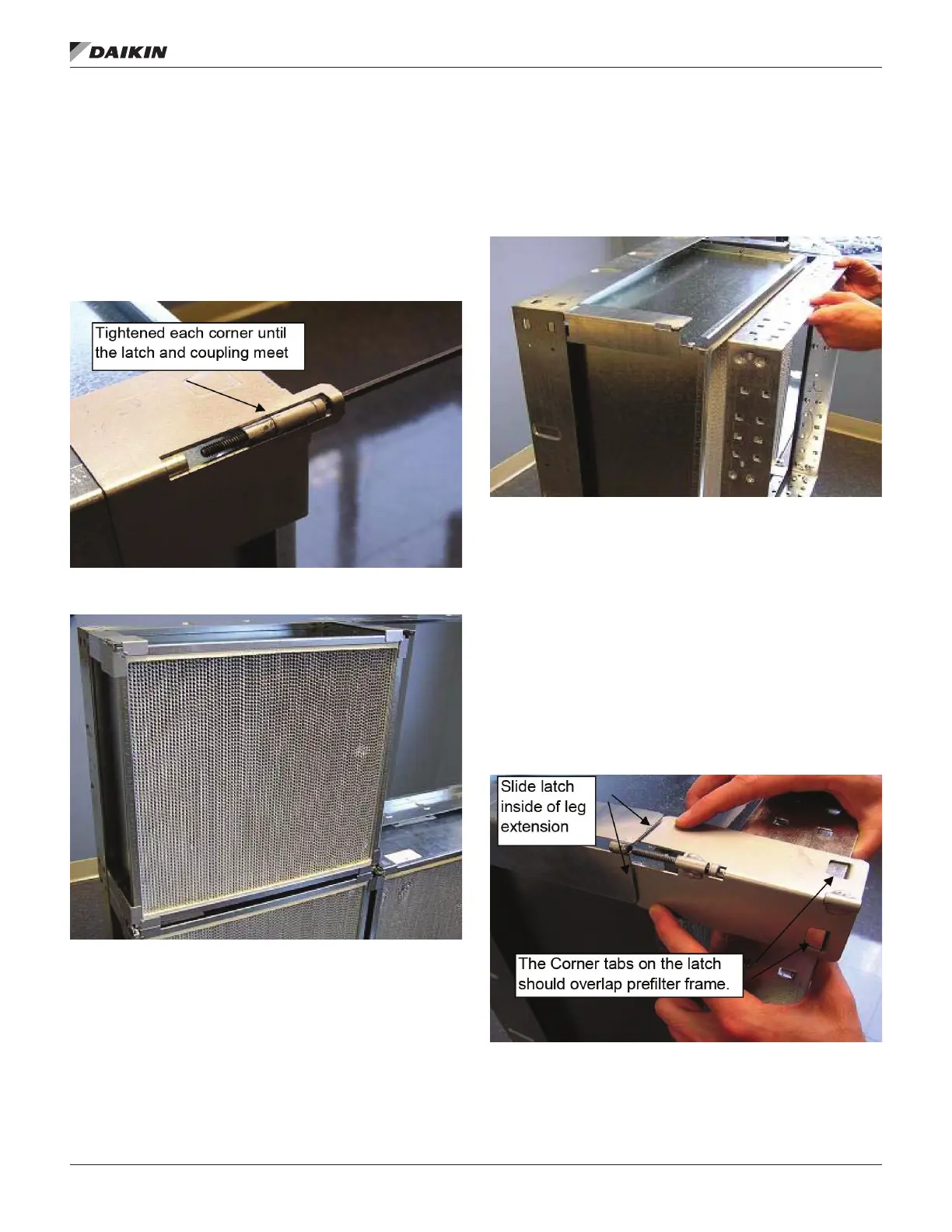 DAIKIN

Tightened each corner until the latch and coupling meet

Slide latch inside of leg extension

The Corner tabs on the latch should overlap prefilter frame.