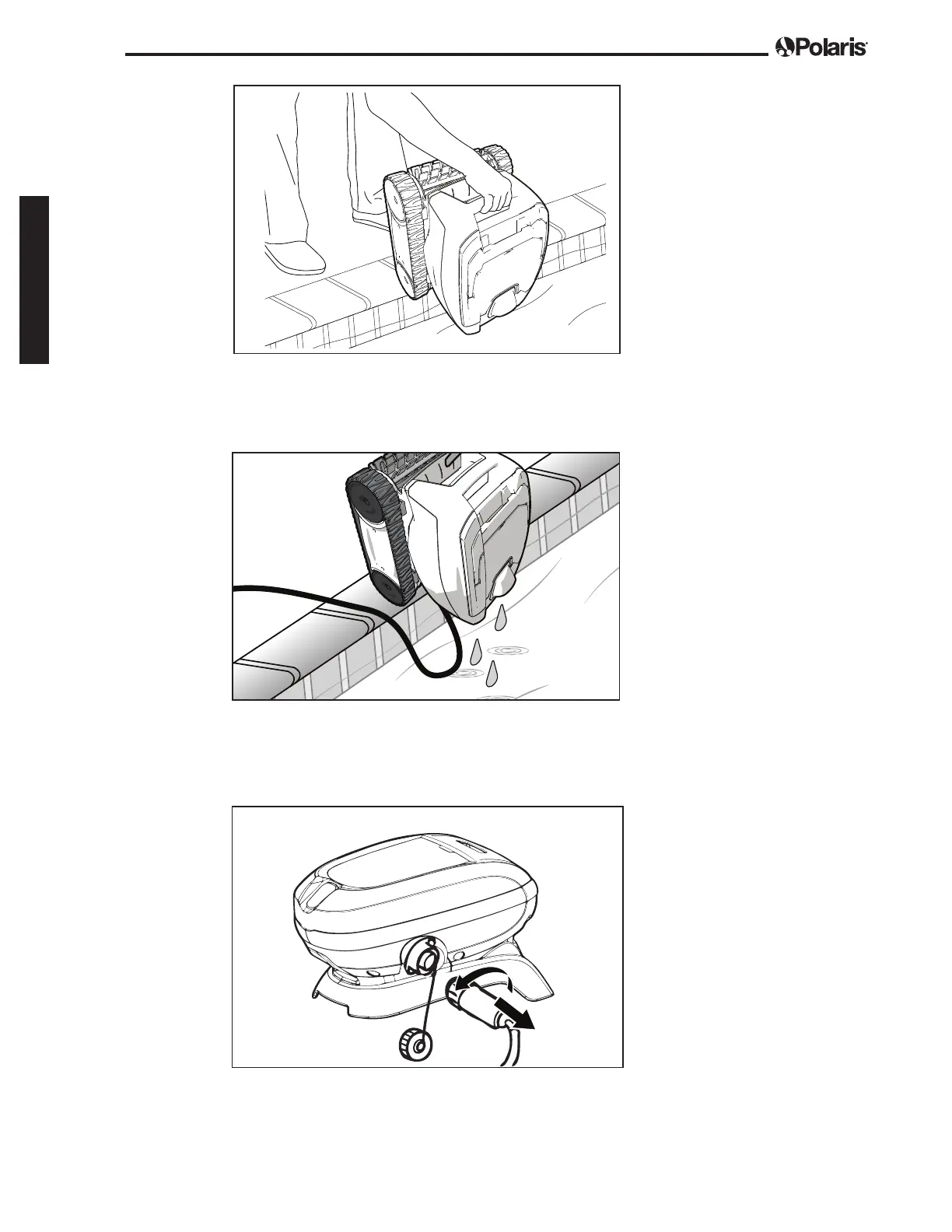 Polaris