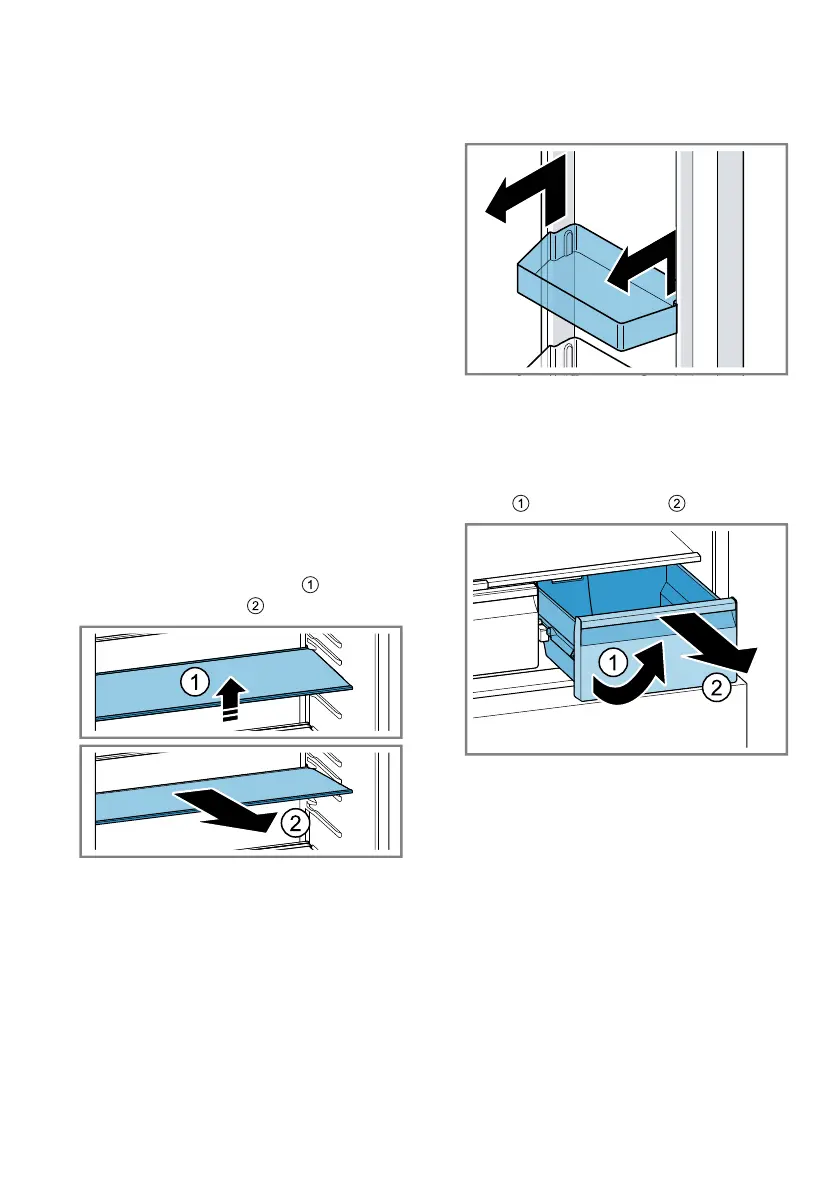 ① ②

①
②

① ②

① ②