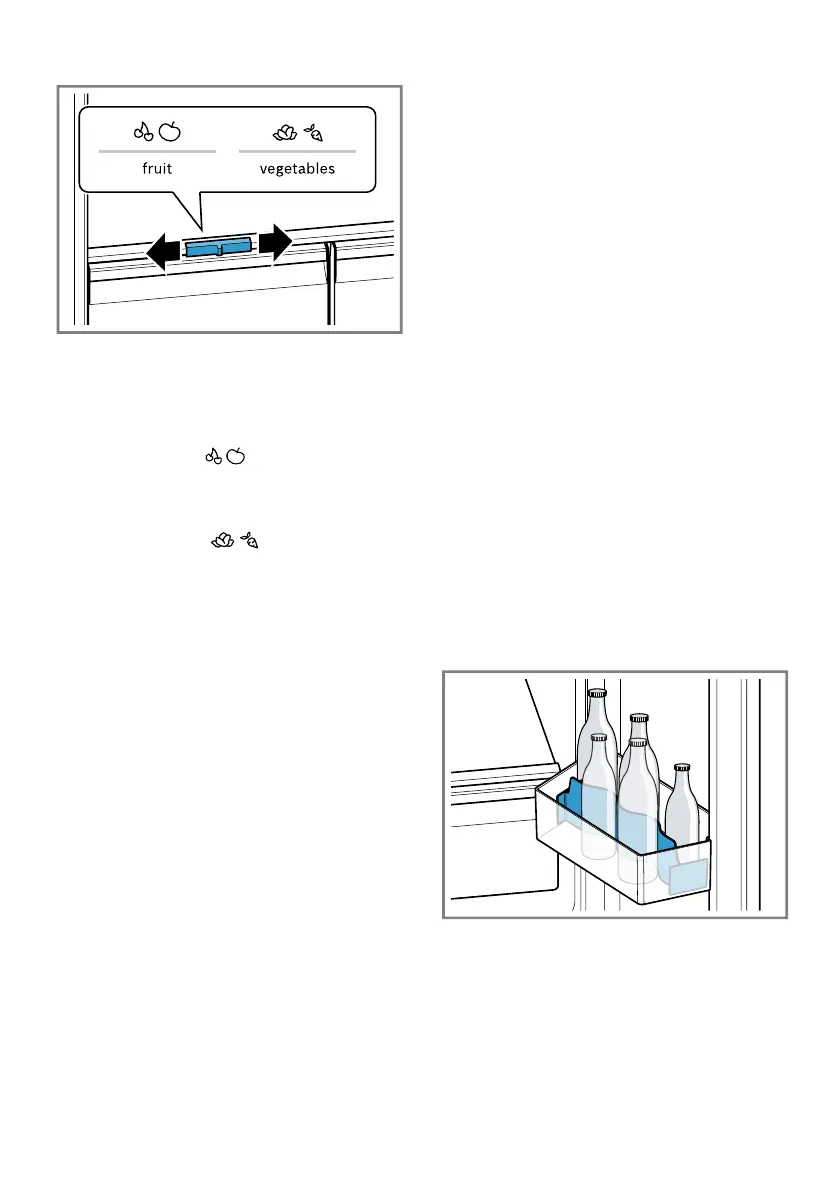 fruit

vegetables