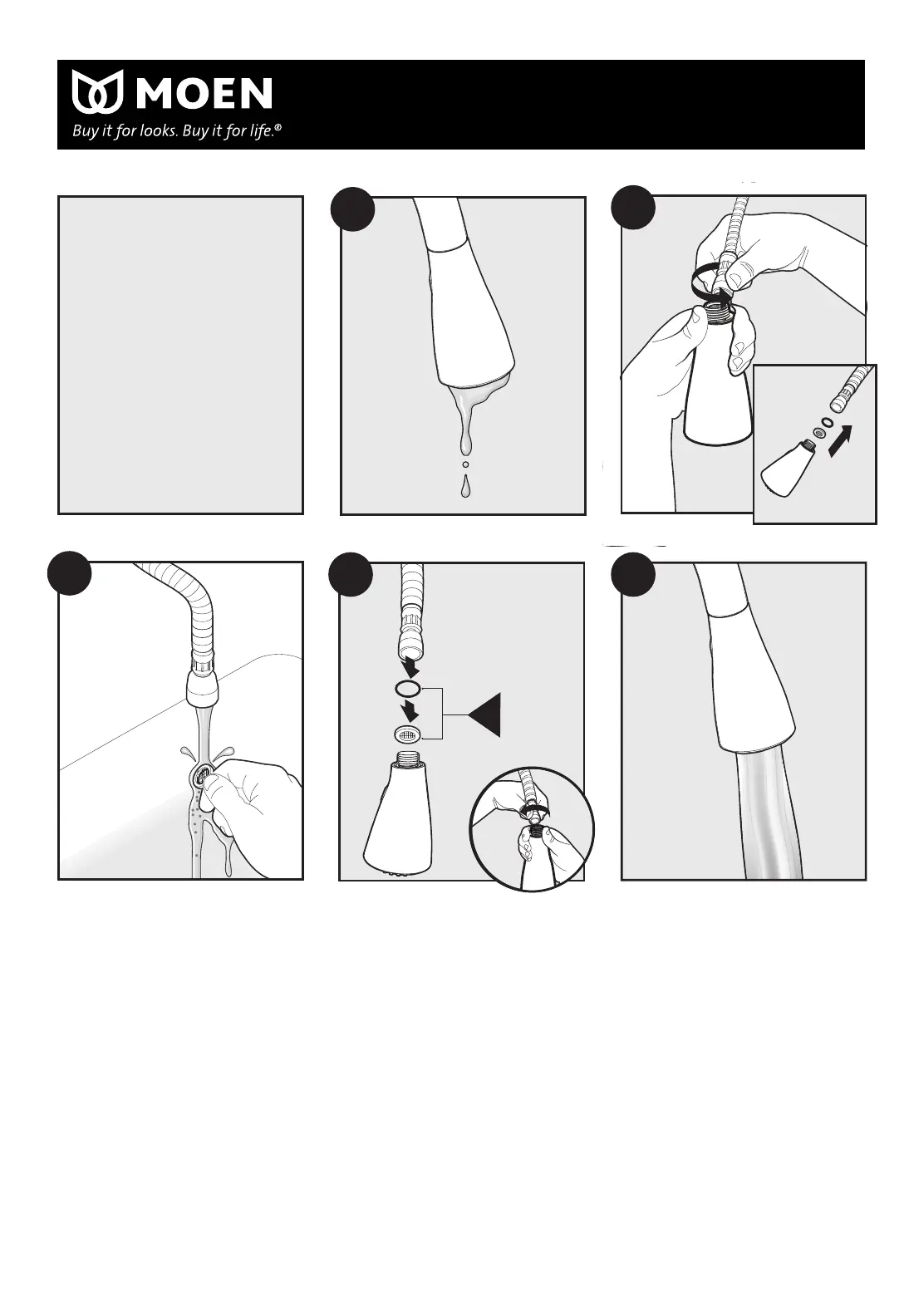 MOEN
Buy it for looks. Buy it for life.®