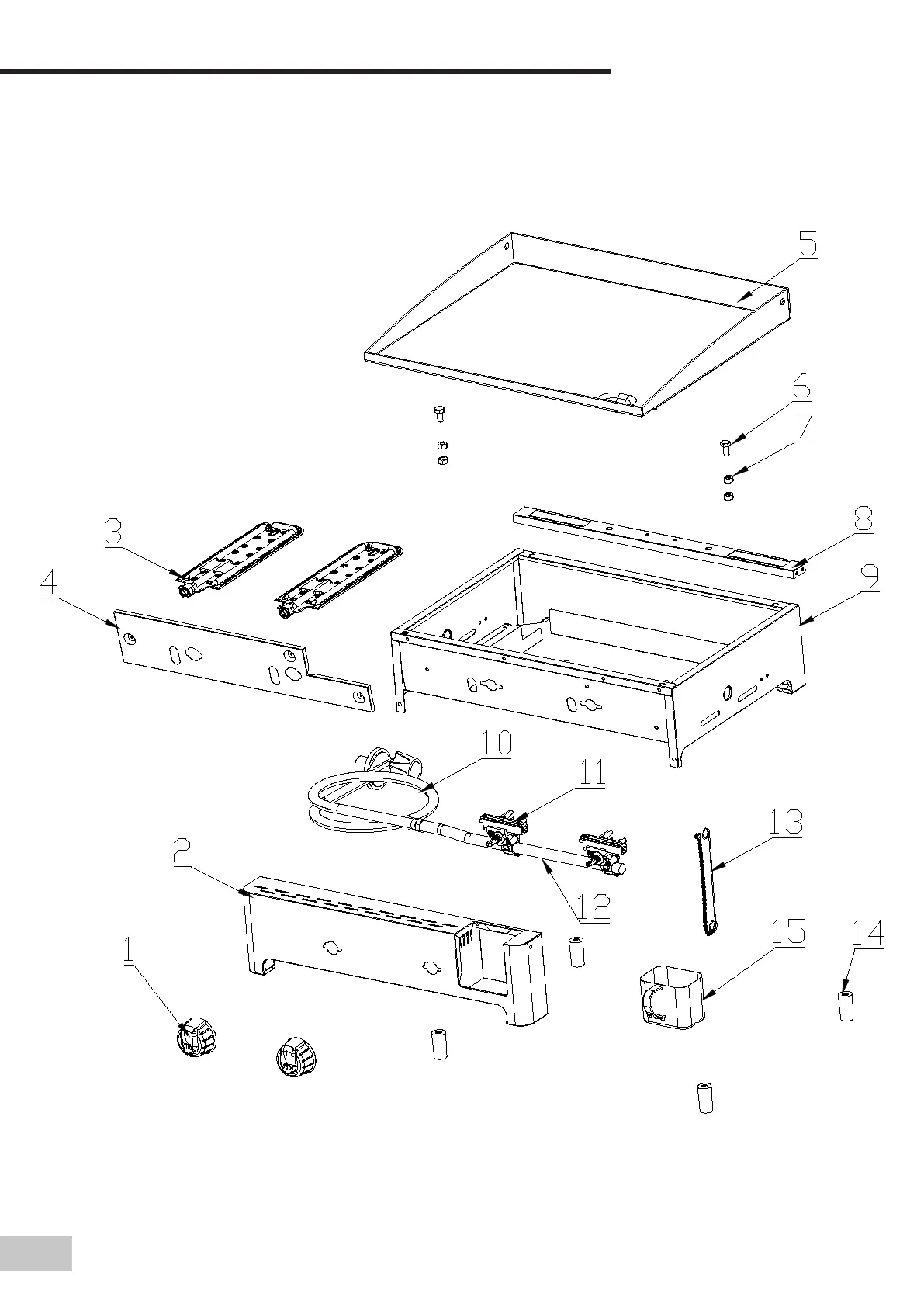 5

6

7

3

8

4

9

10

11

13

2

12

15

14

1