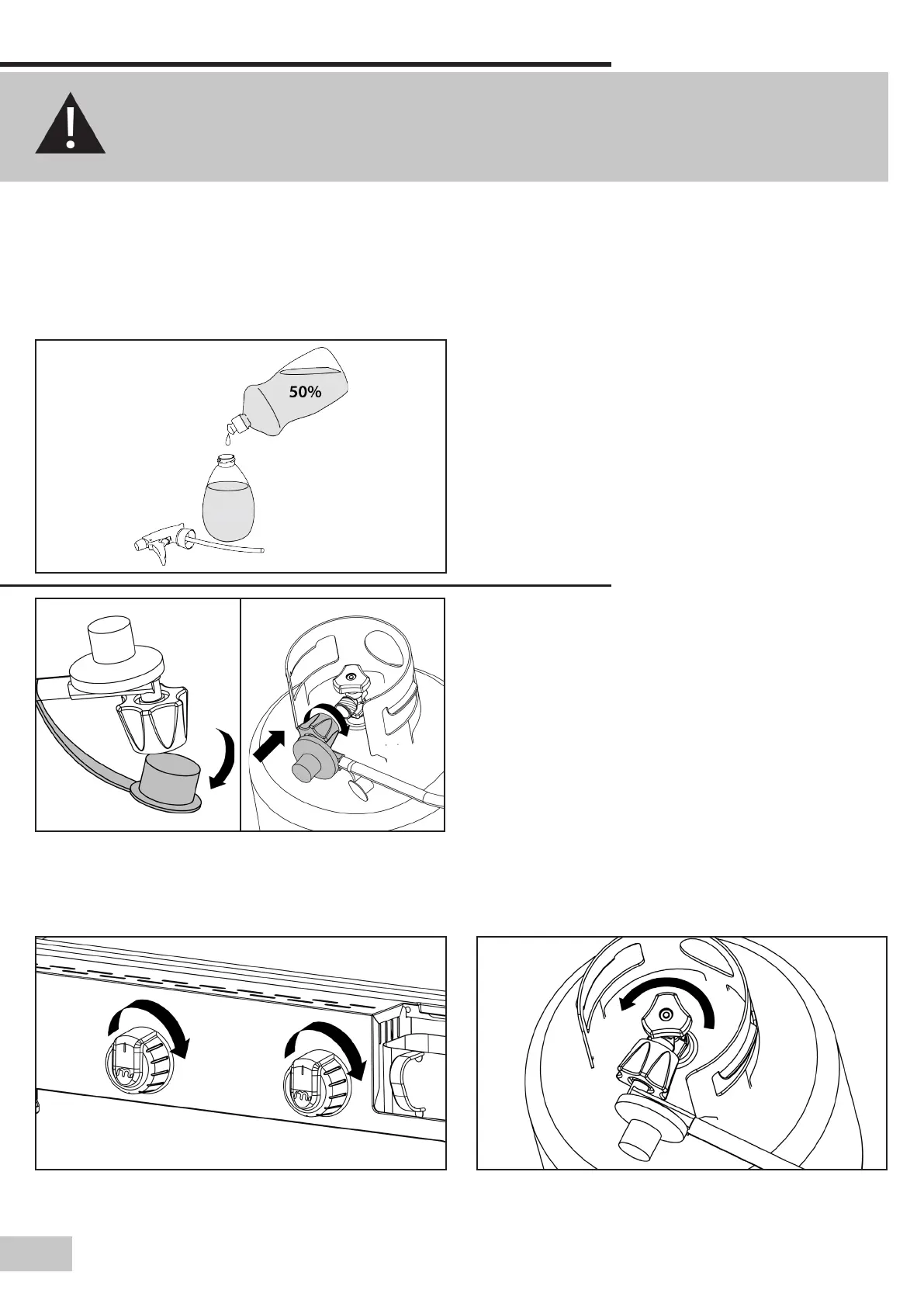 50%