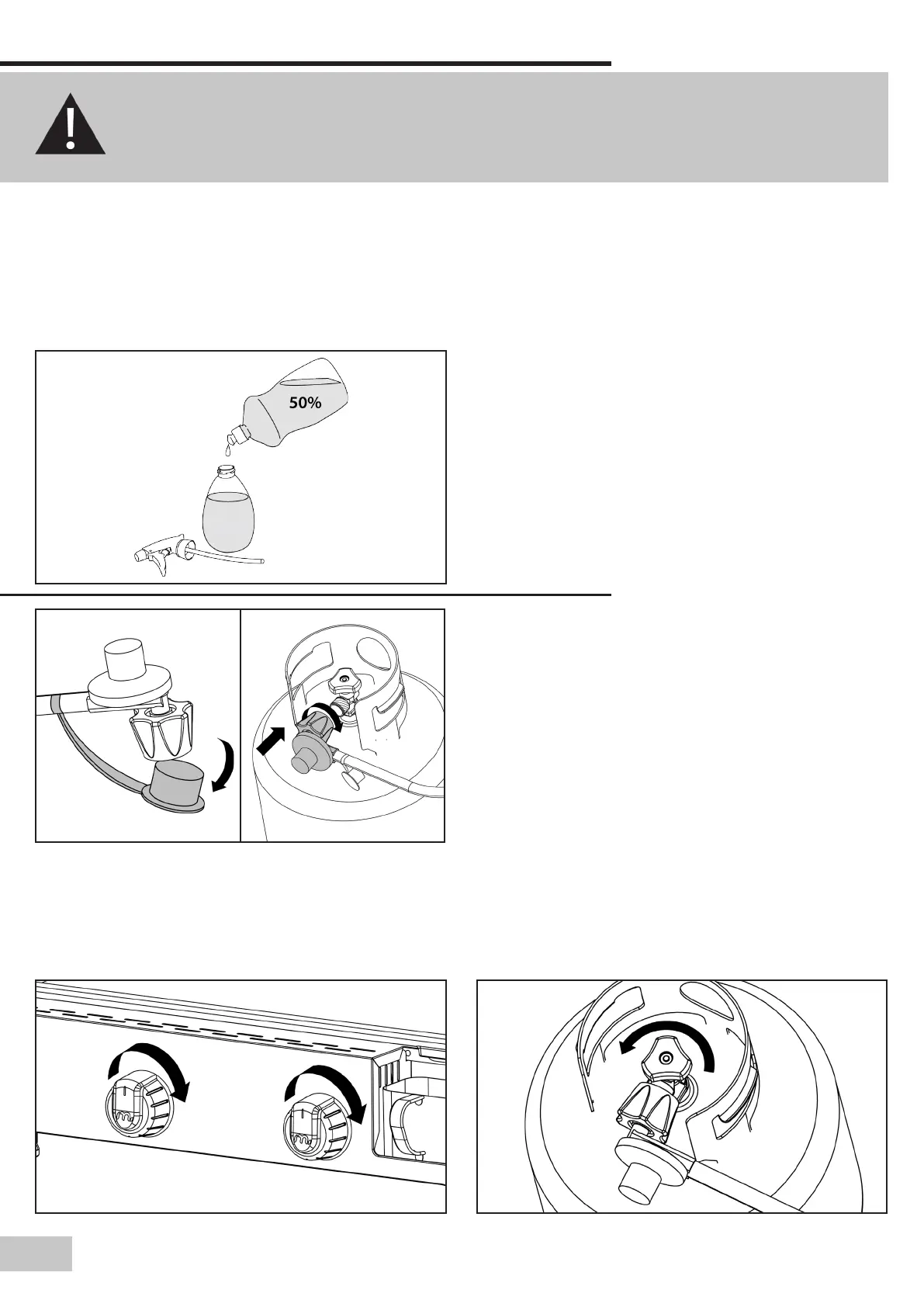 50%